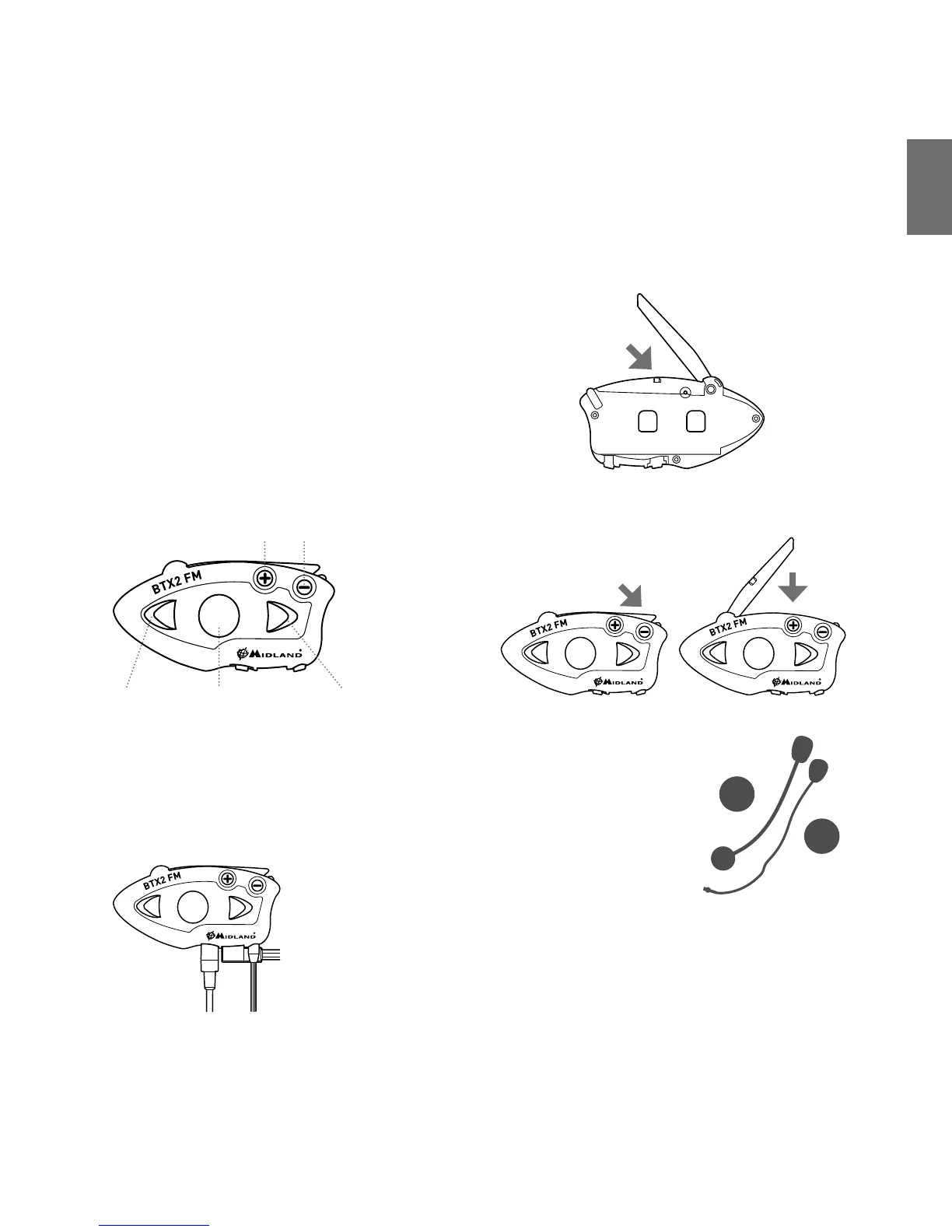 BTX2 FM

MIDLAND

BTX2 FM

MIDLAND

BTX2 FM

MIDLAND

BTX2 FM

MIDLAND