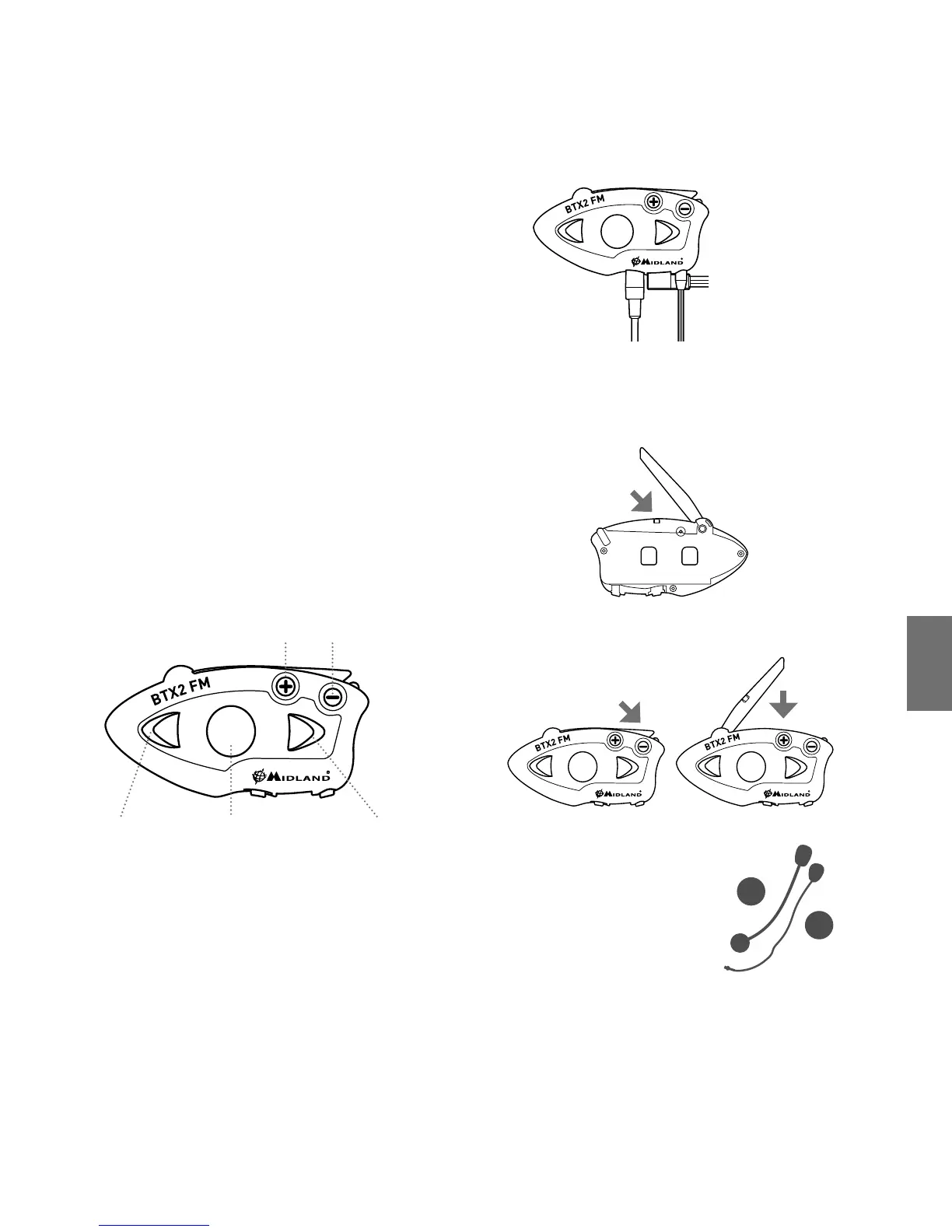 BTX2 FM

MIDLAND

BTX2 FM

MIDLAND

BTX2 FM

MIDLAND

BTX2 FM

MIDLAND