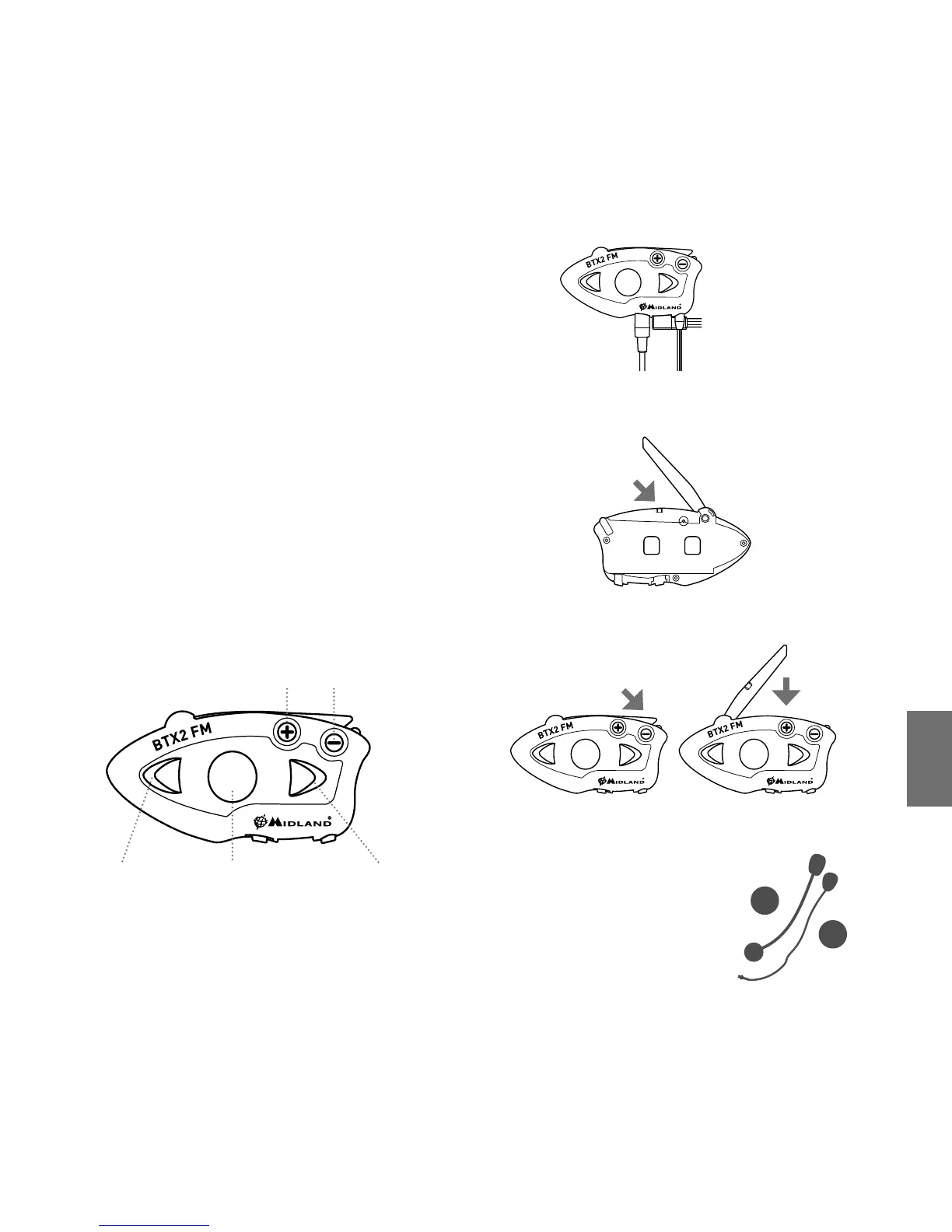 BTX2 FM

MIDLAND

BTX2 FM

MIDLAND

BTX2 FM

MIDLAND

BTX2 FM

MIDLAND