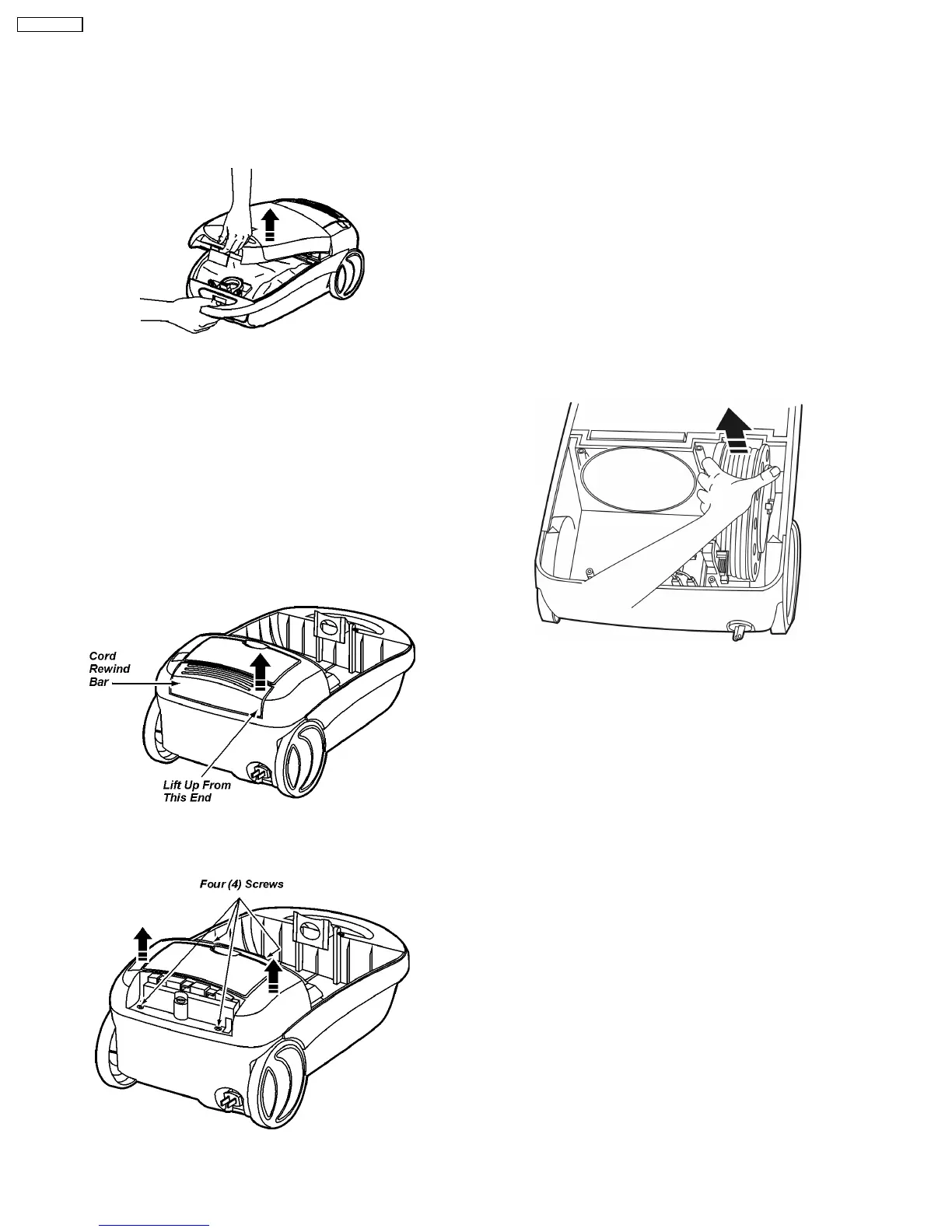 Cord Rewind Bar

Lift Up From This End

Four (4) Screws