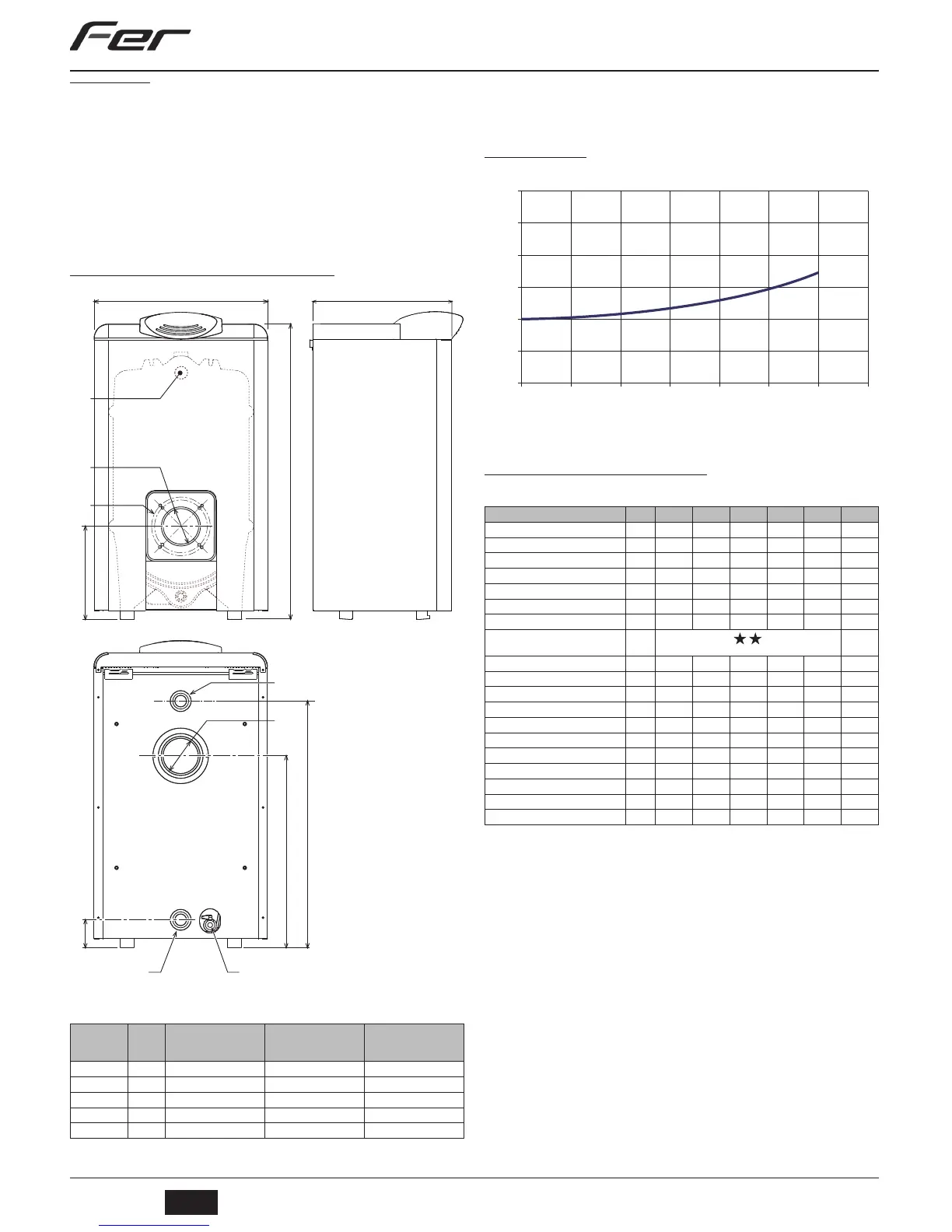 Fer

★★