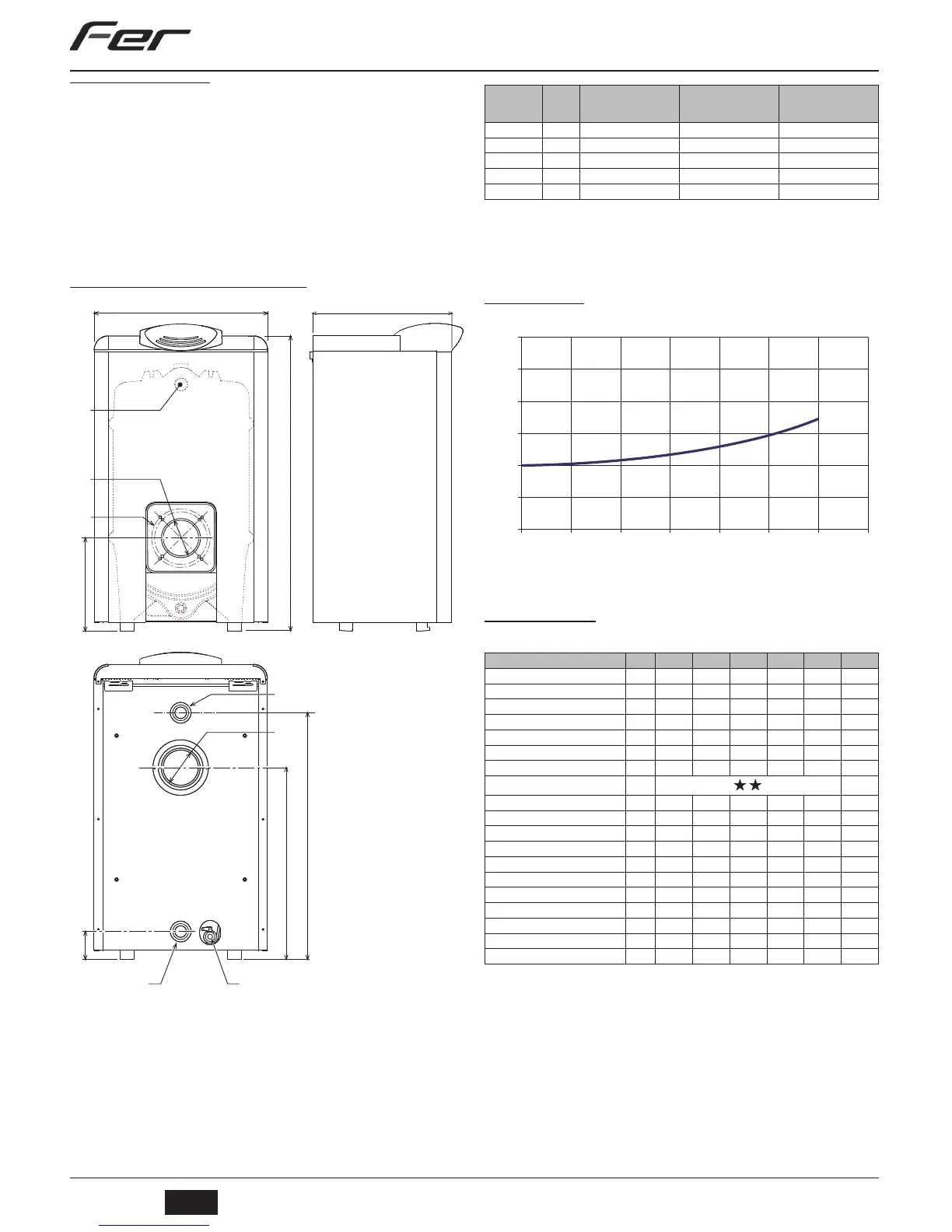 Fer

★★