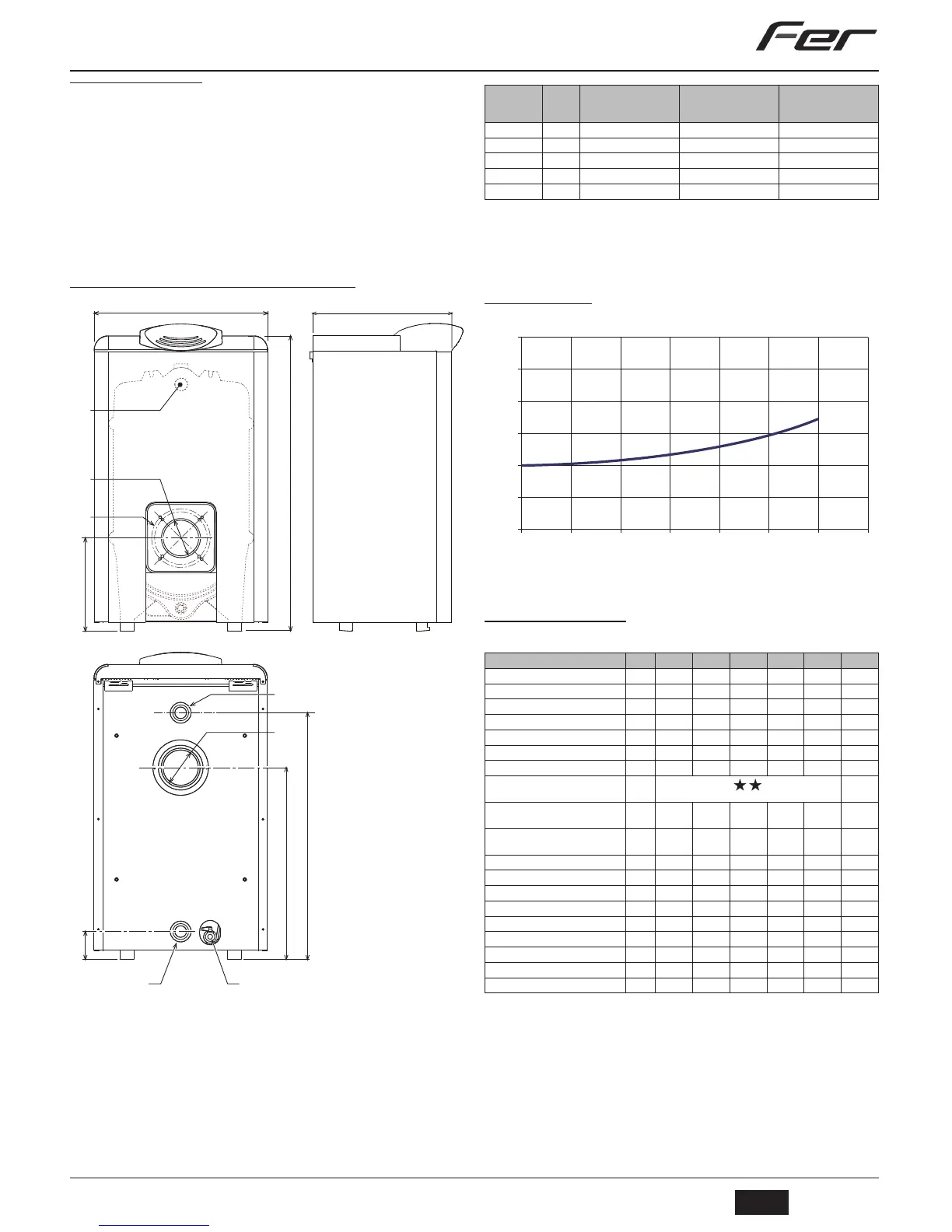 Fer