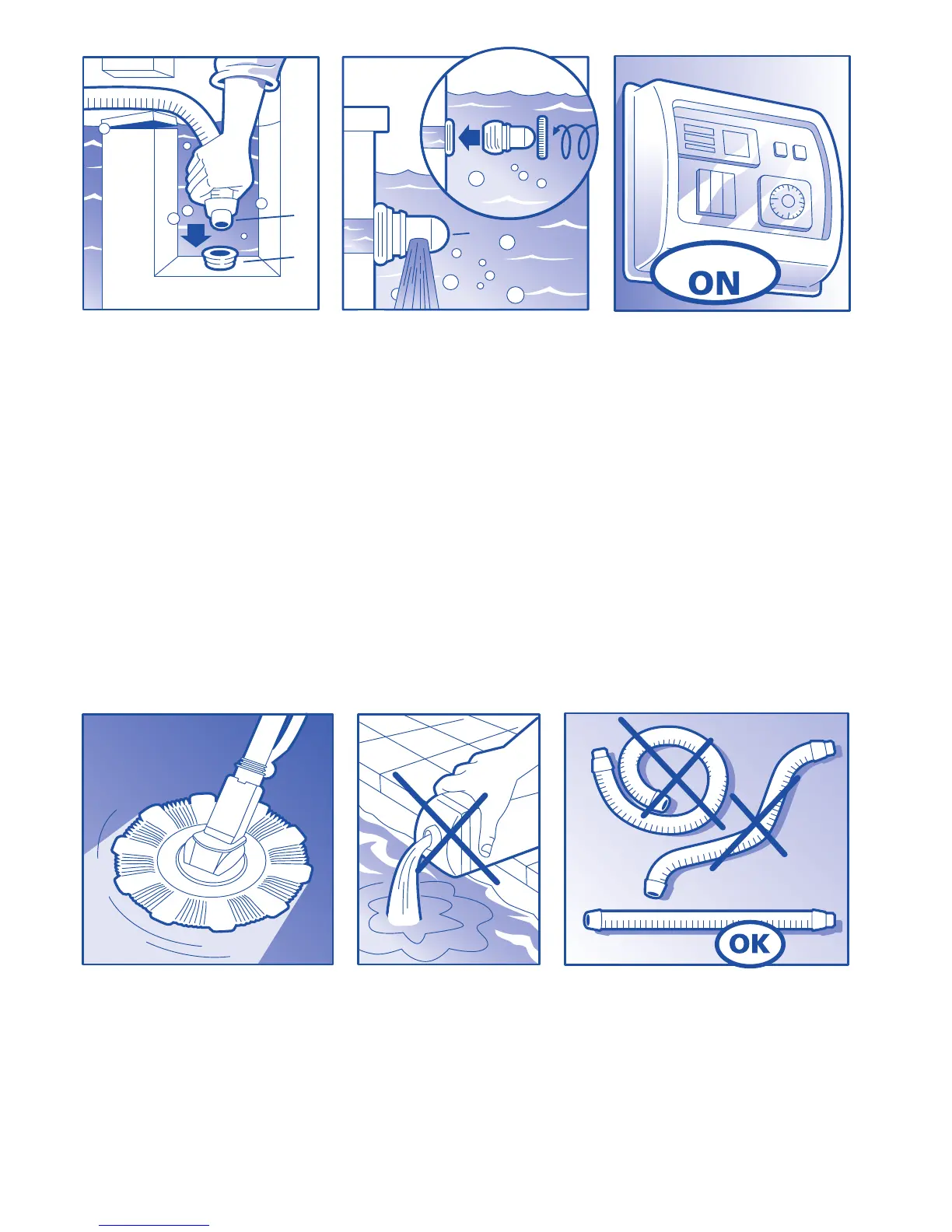 ON

OK