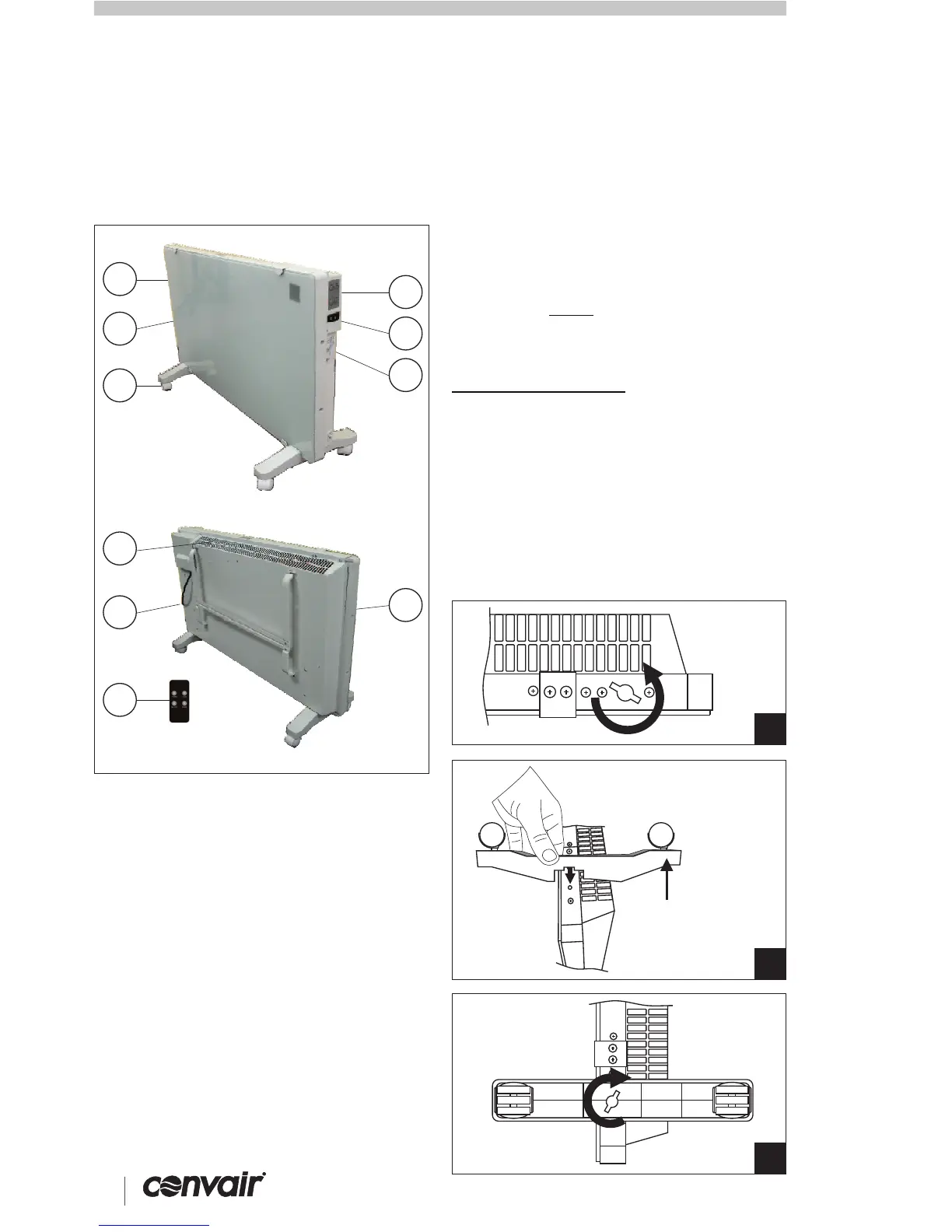 convair