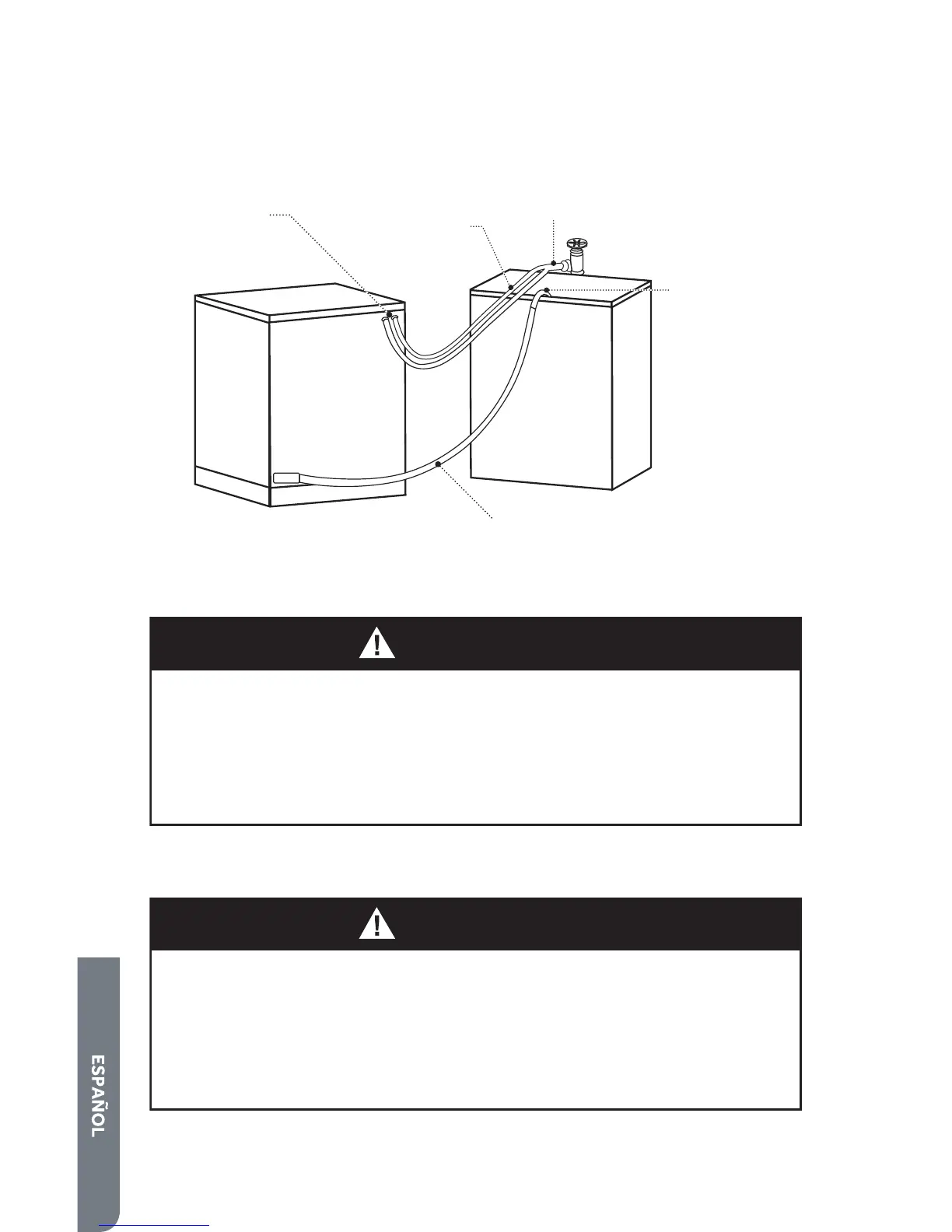 ESPAÑOL