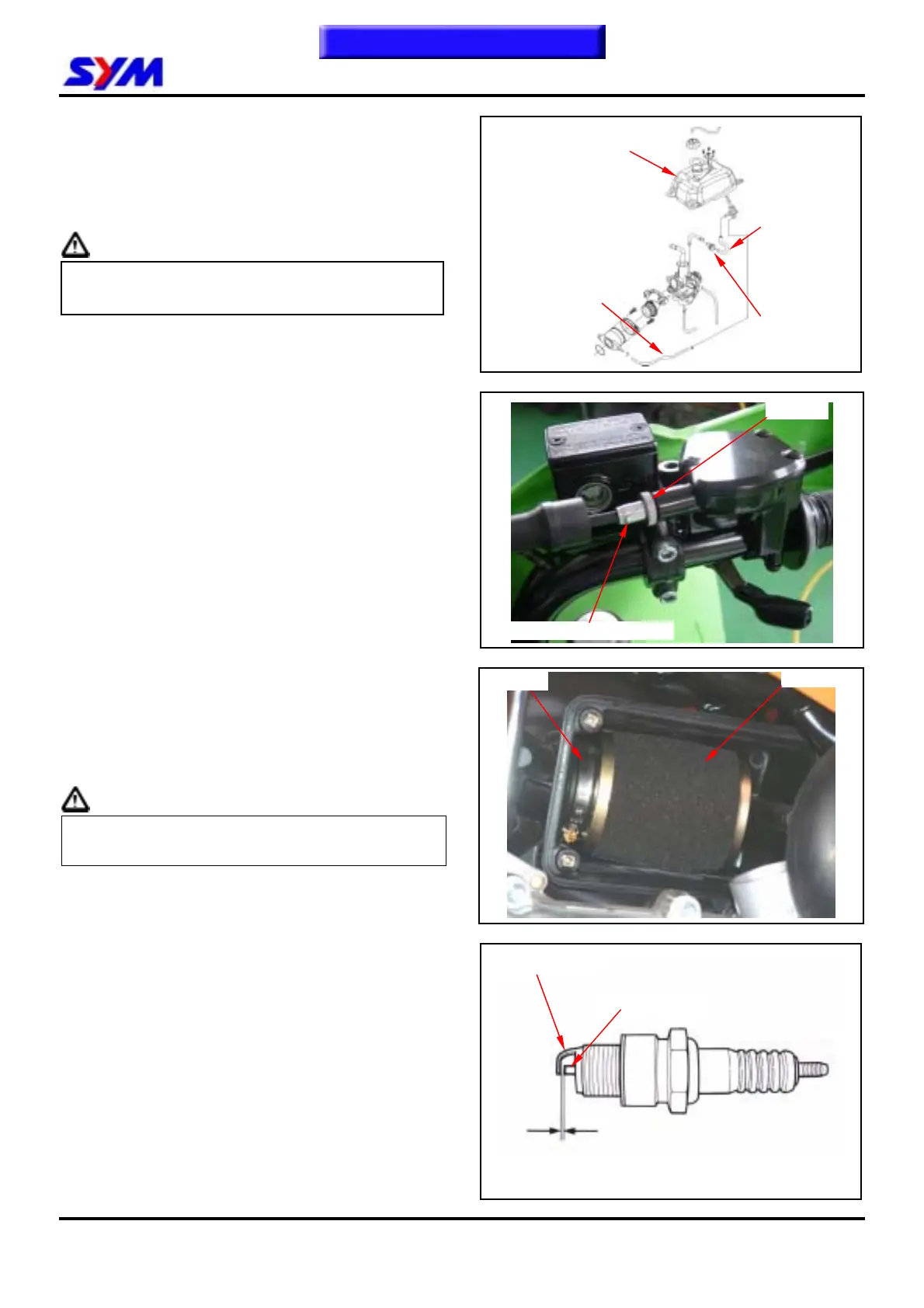 SYM