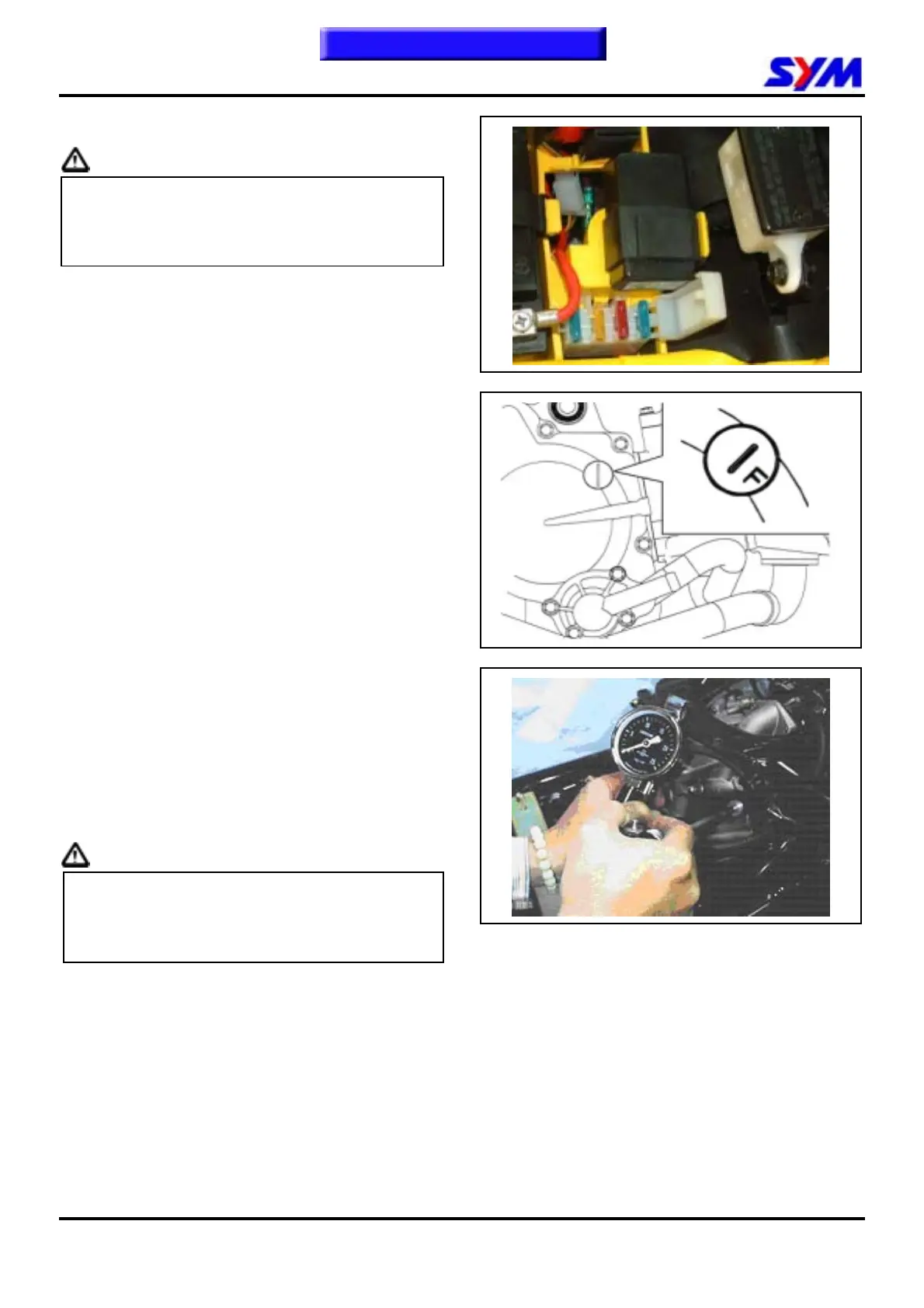 SYM

F