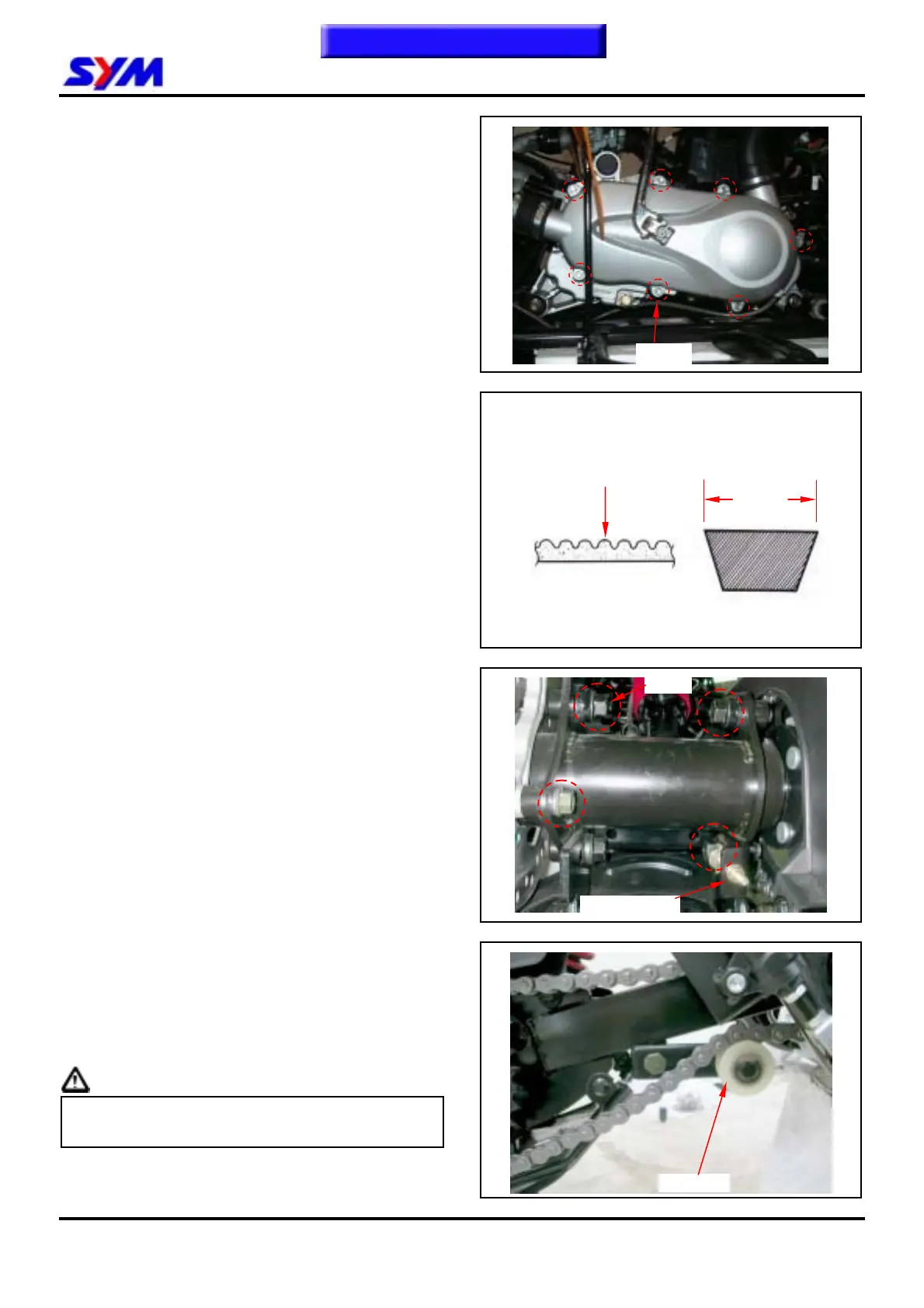 SYM