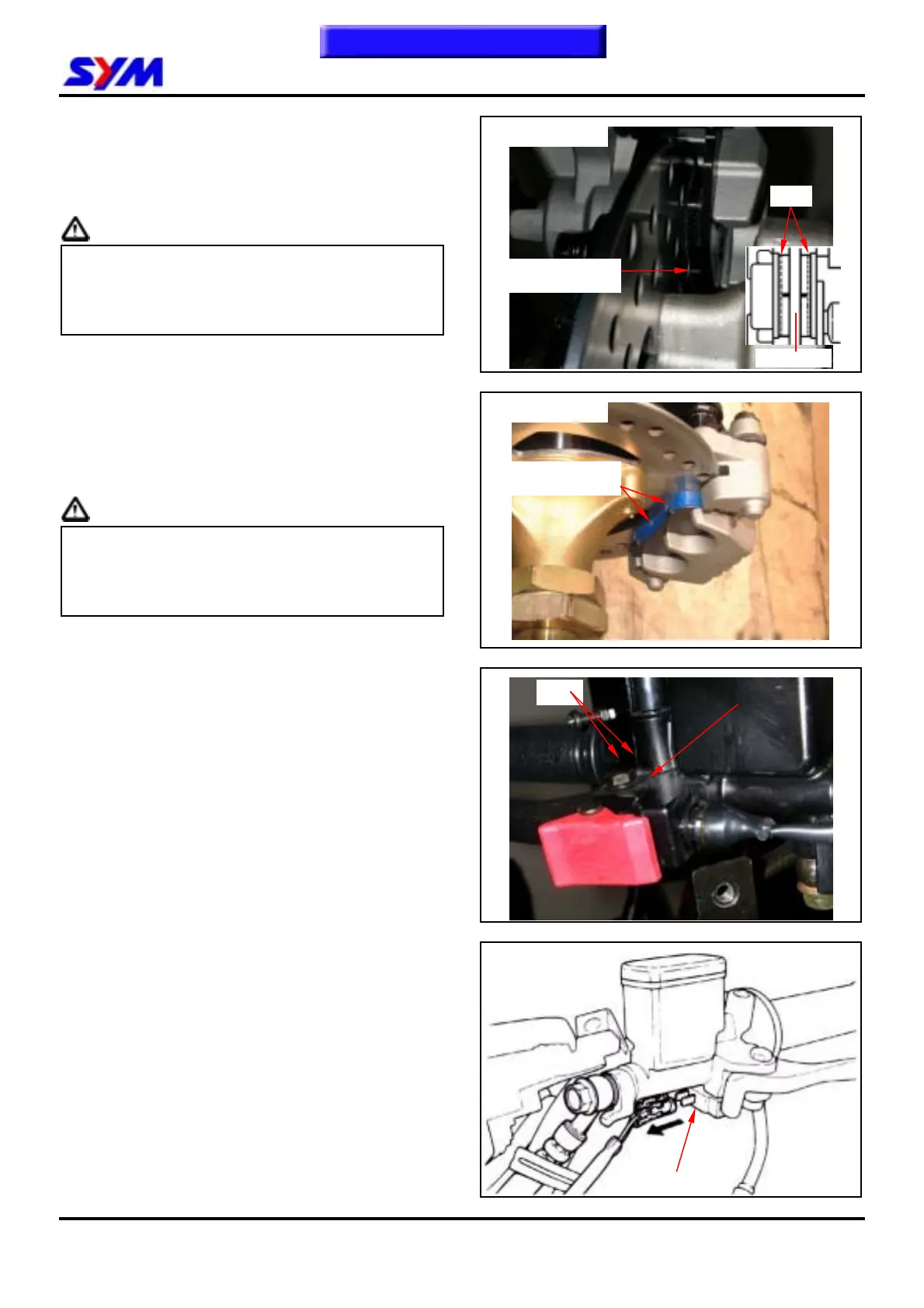 SYM