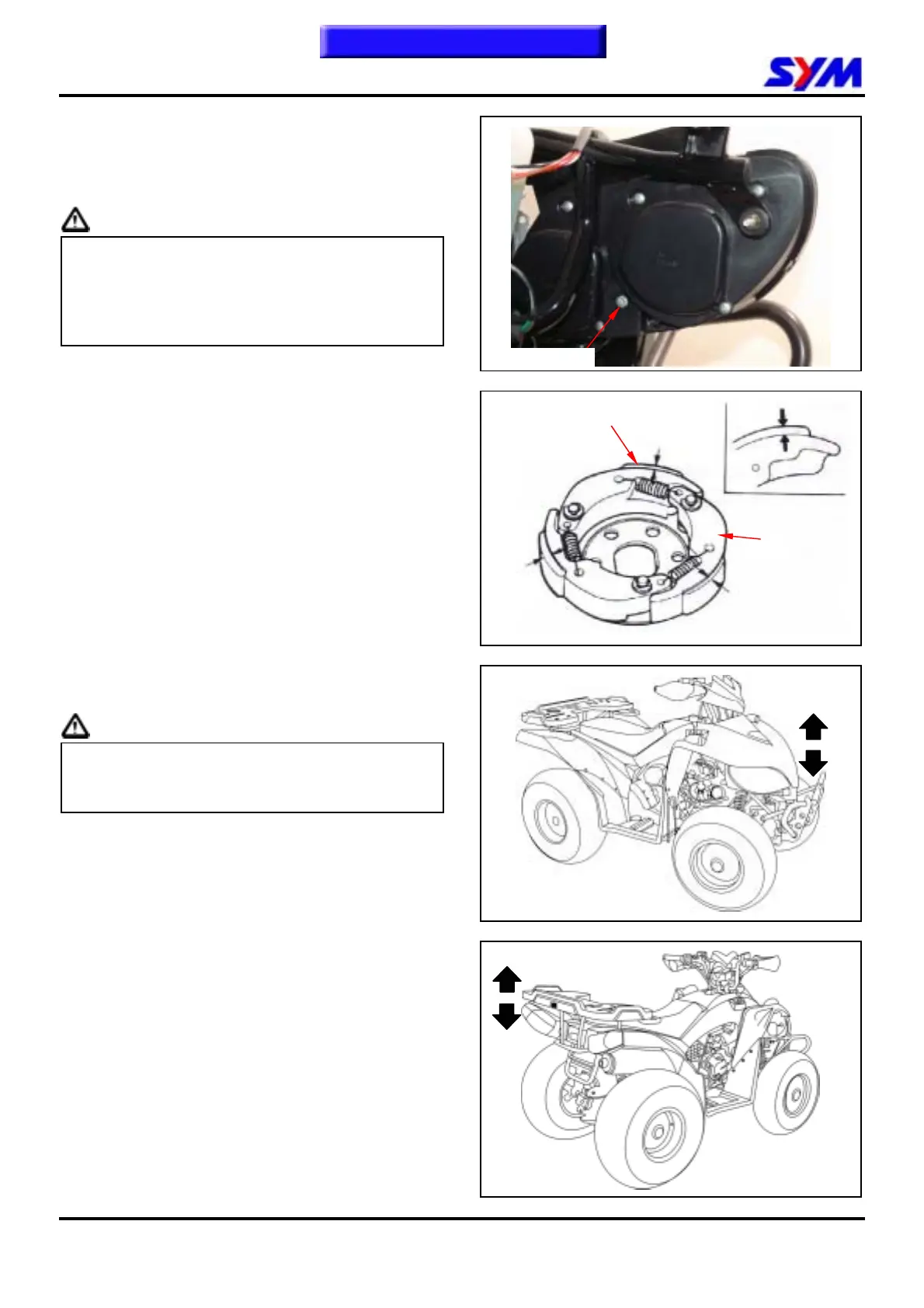 SYM