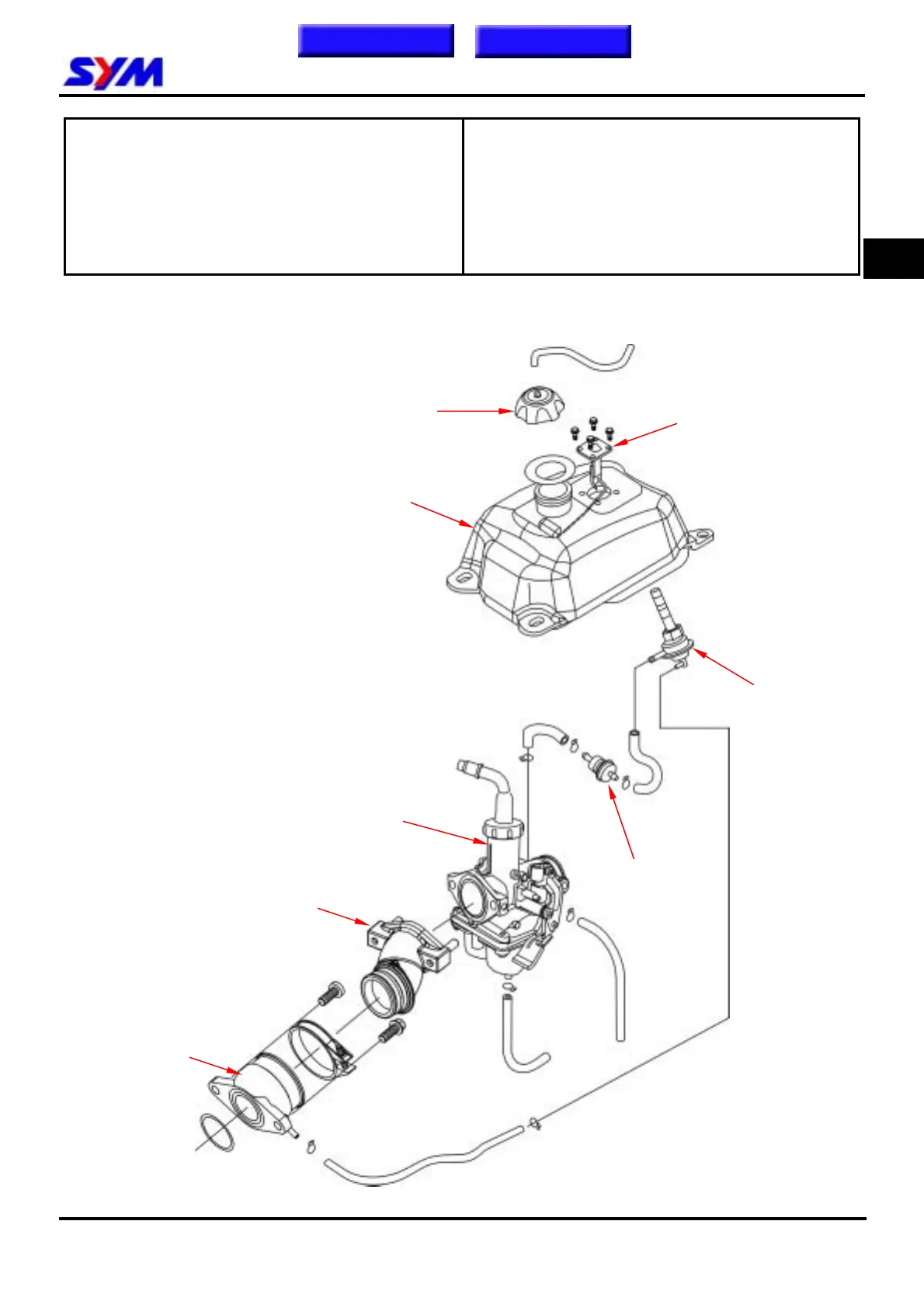 SYM