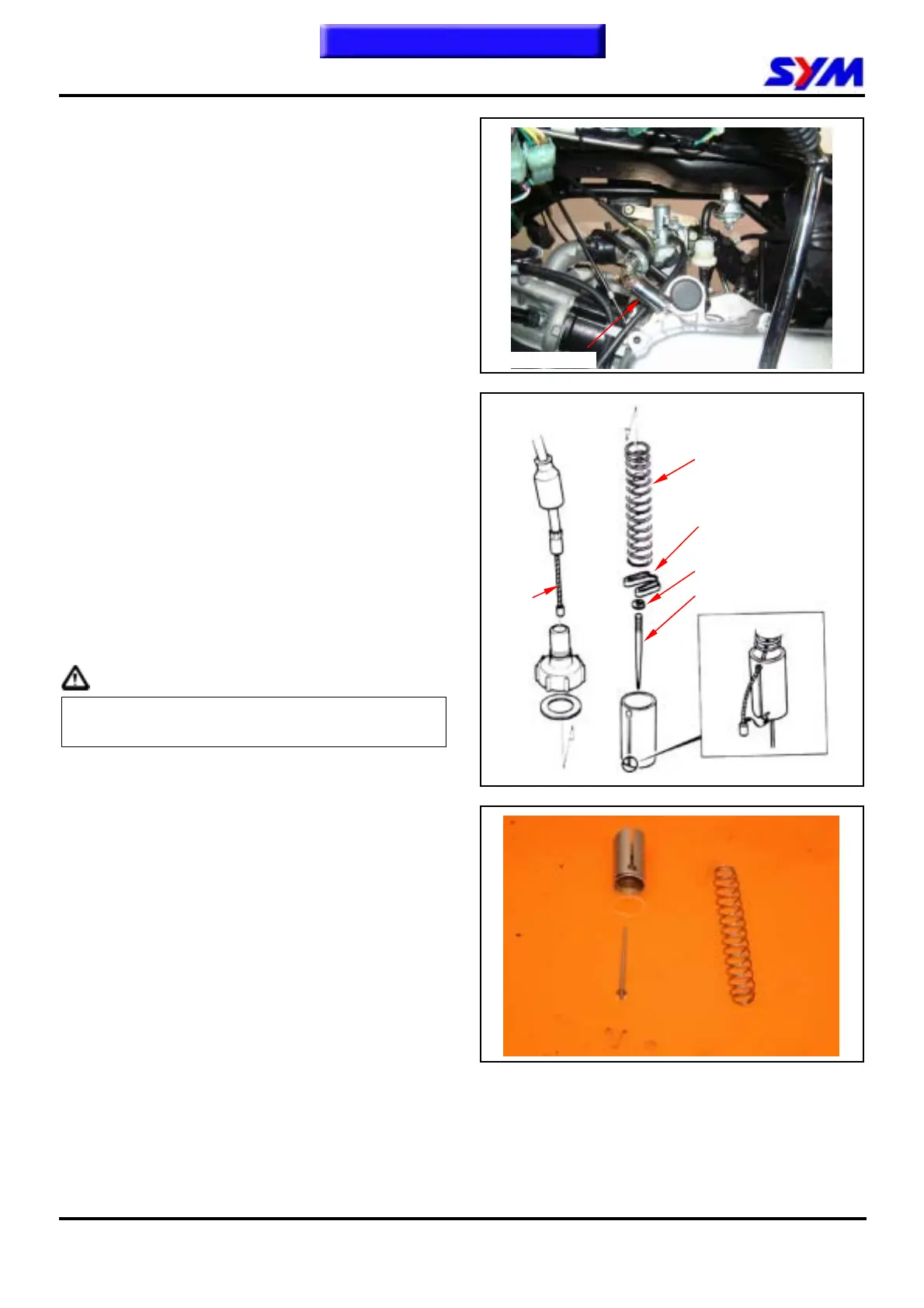 SYM