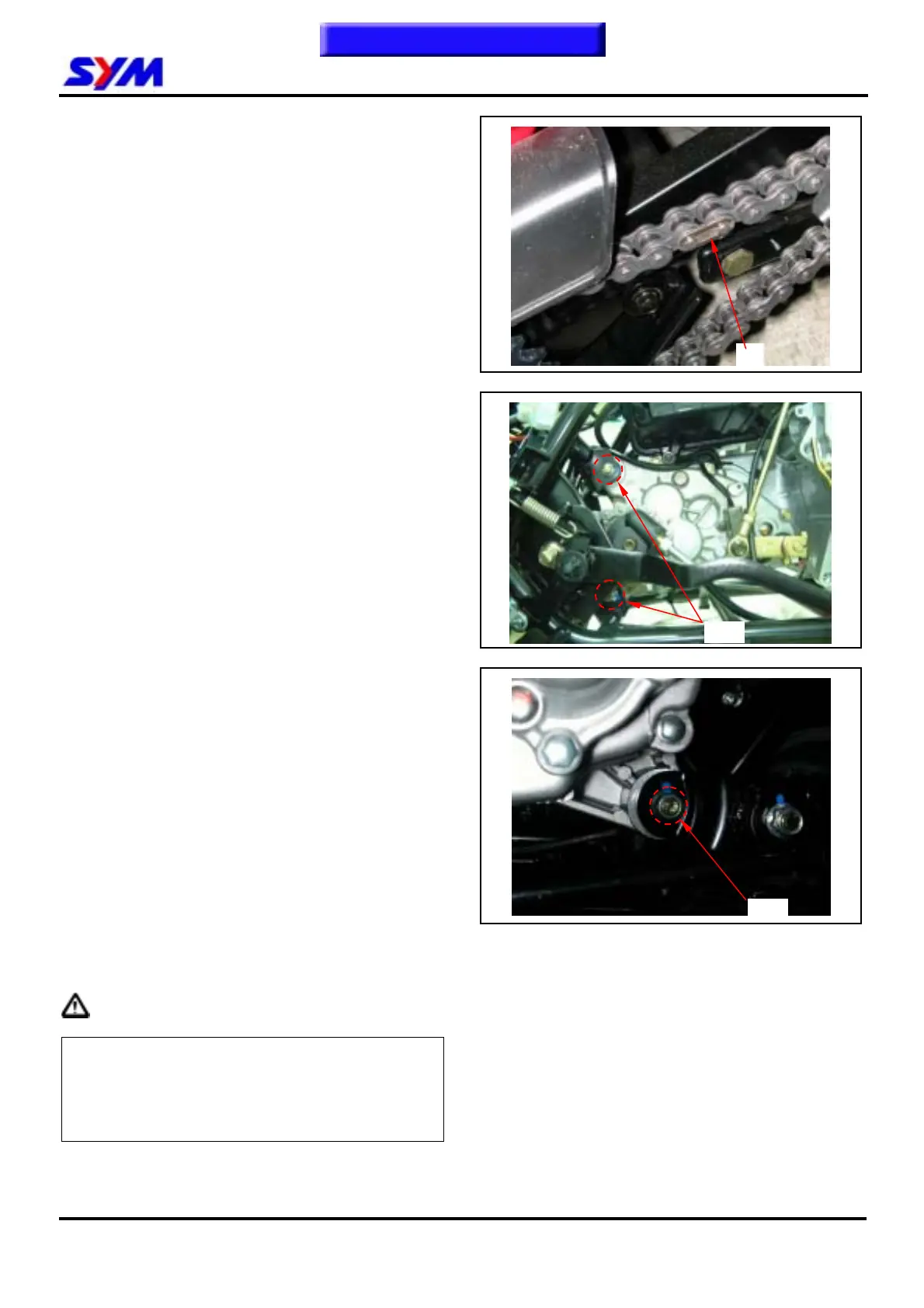 SYM