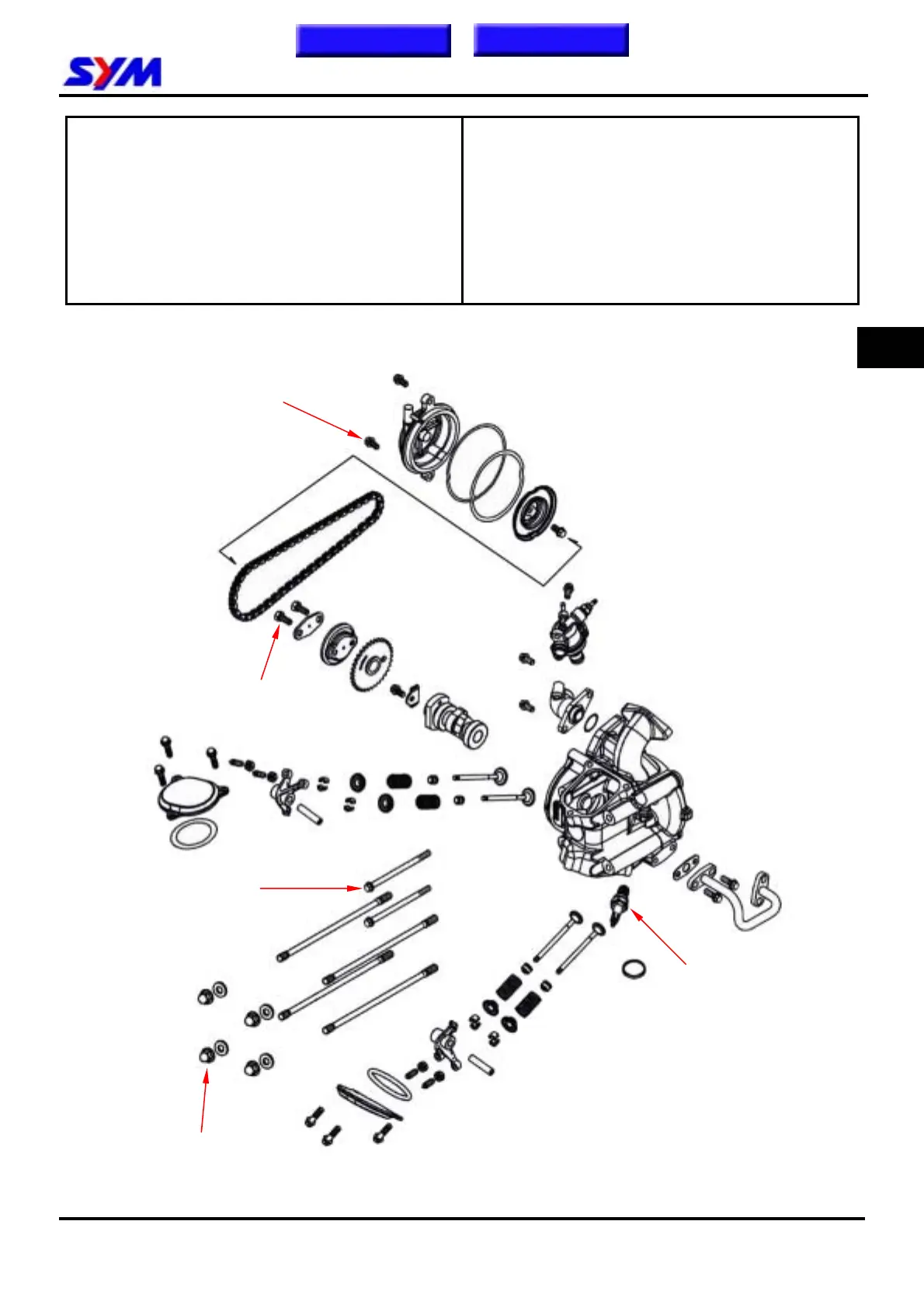 SYM