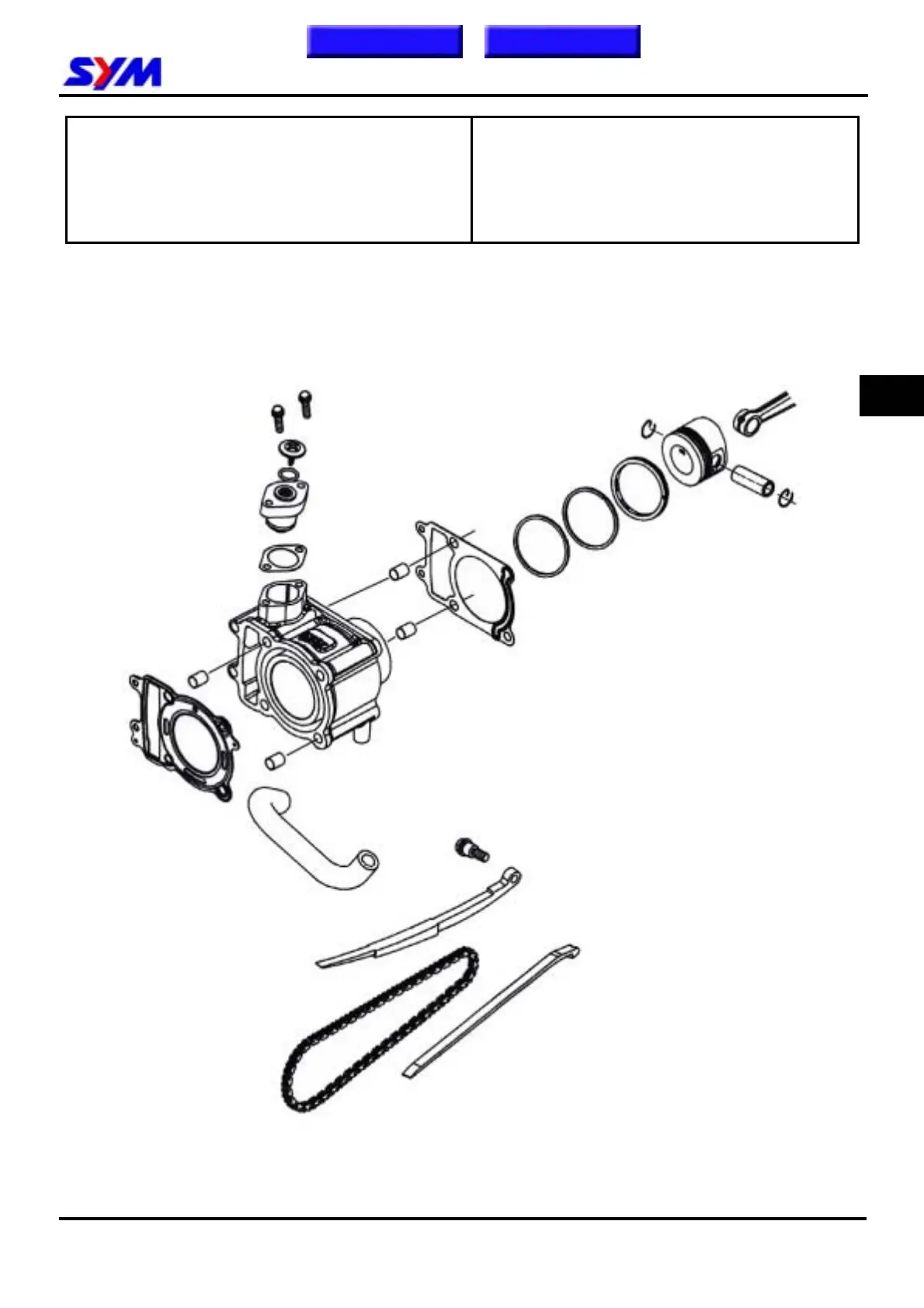 SYM