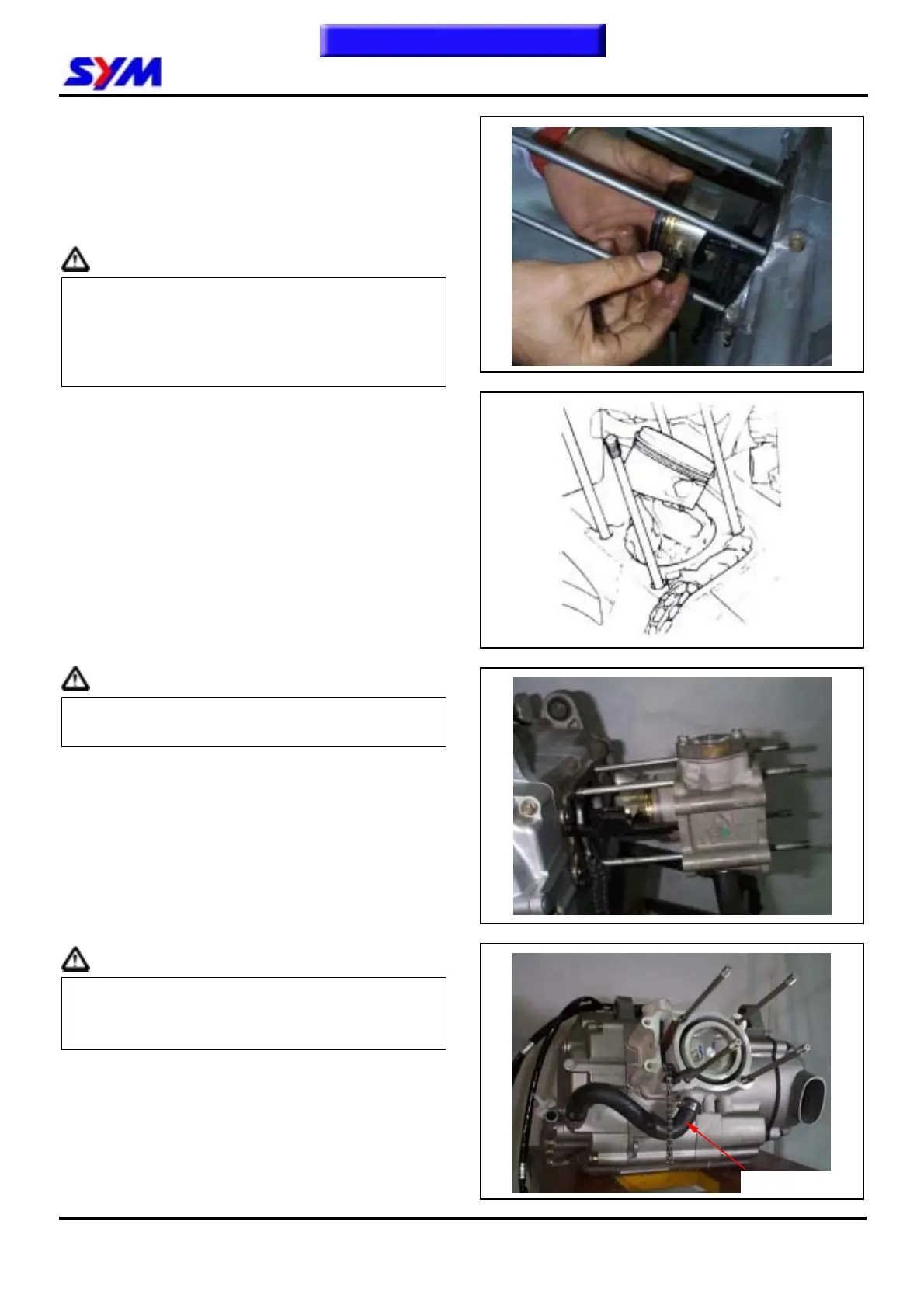 SYM