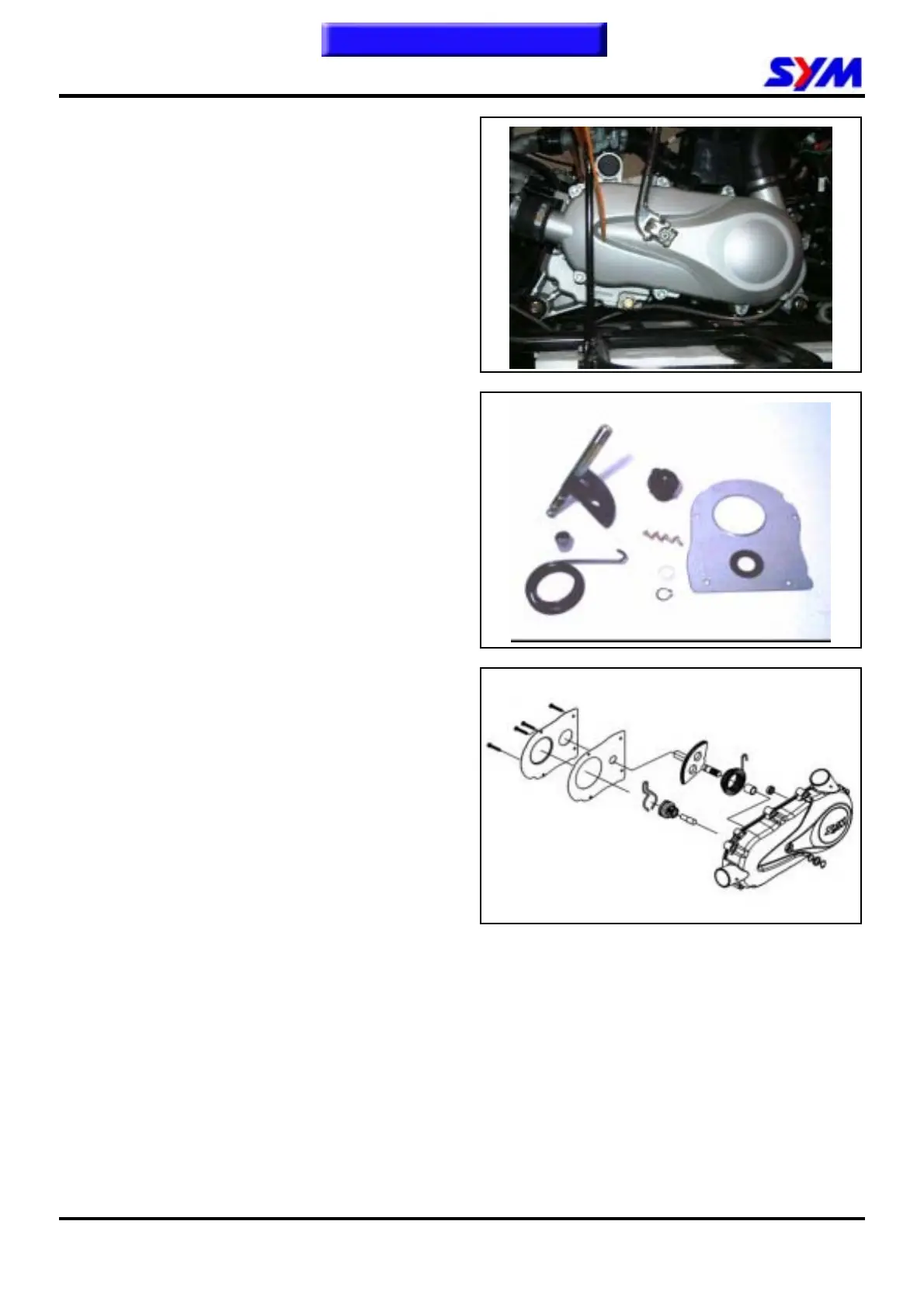 SYM