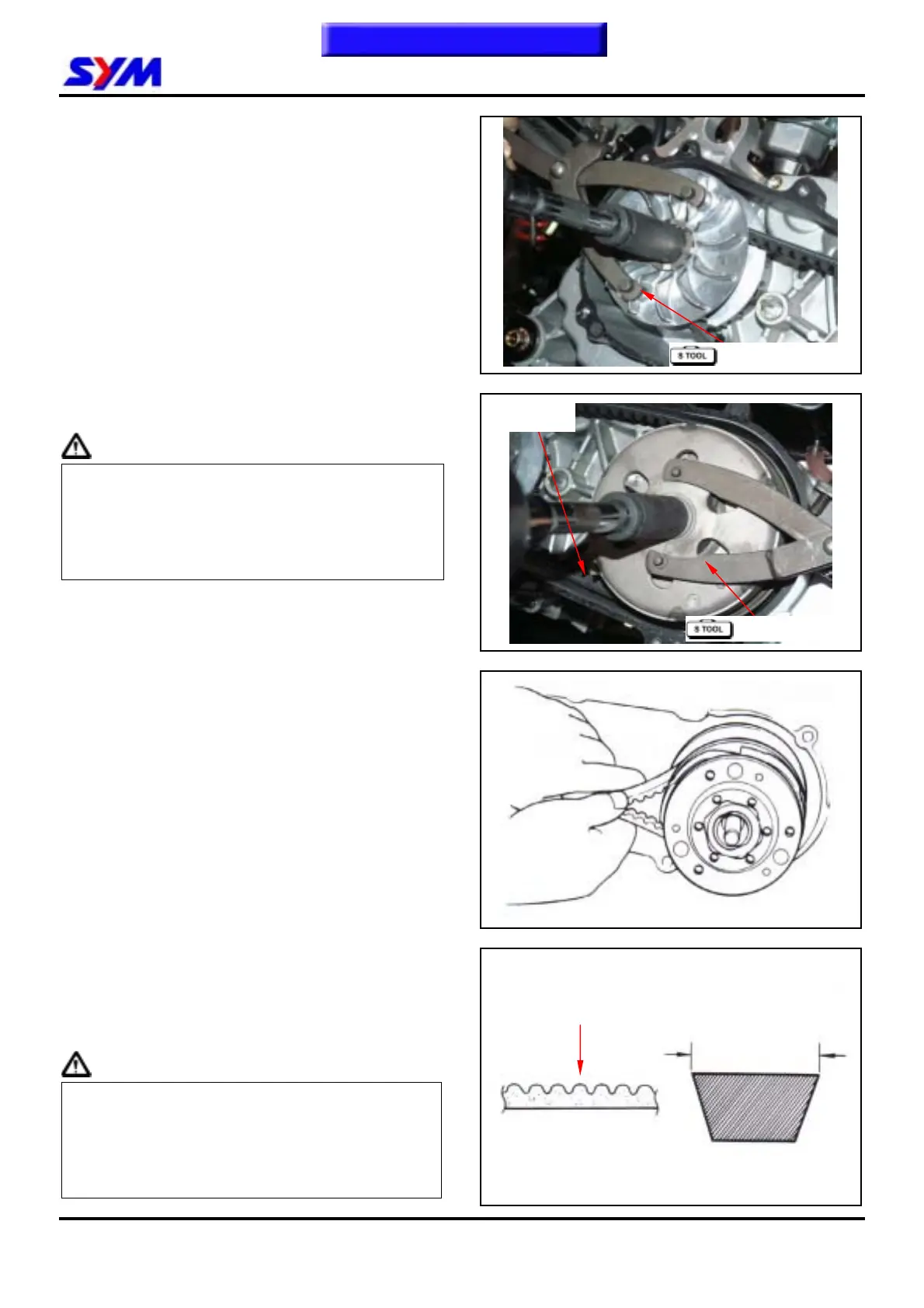 SYM

S TOOL

S TOOL