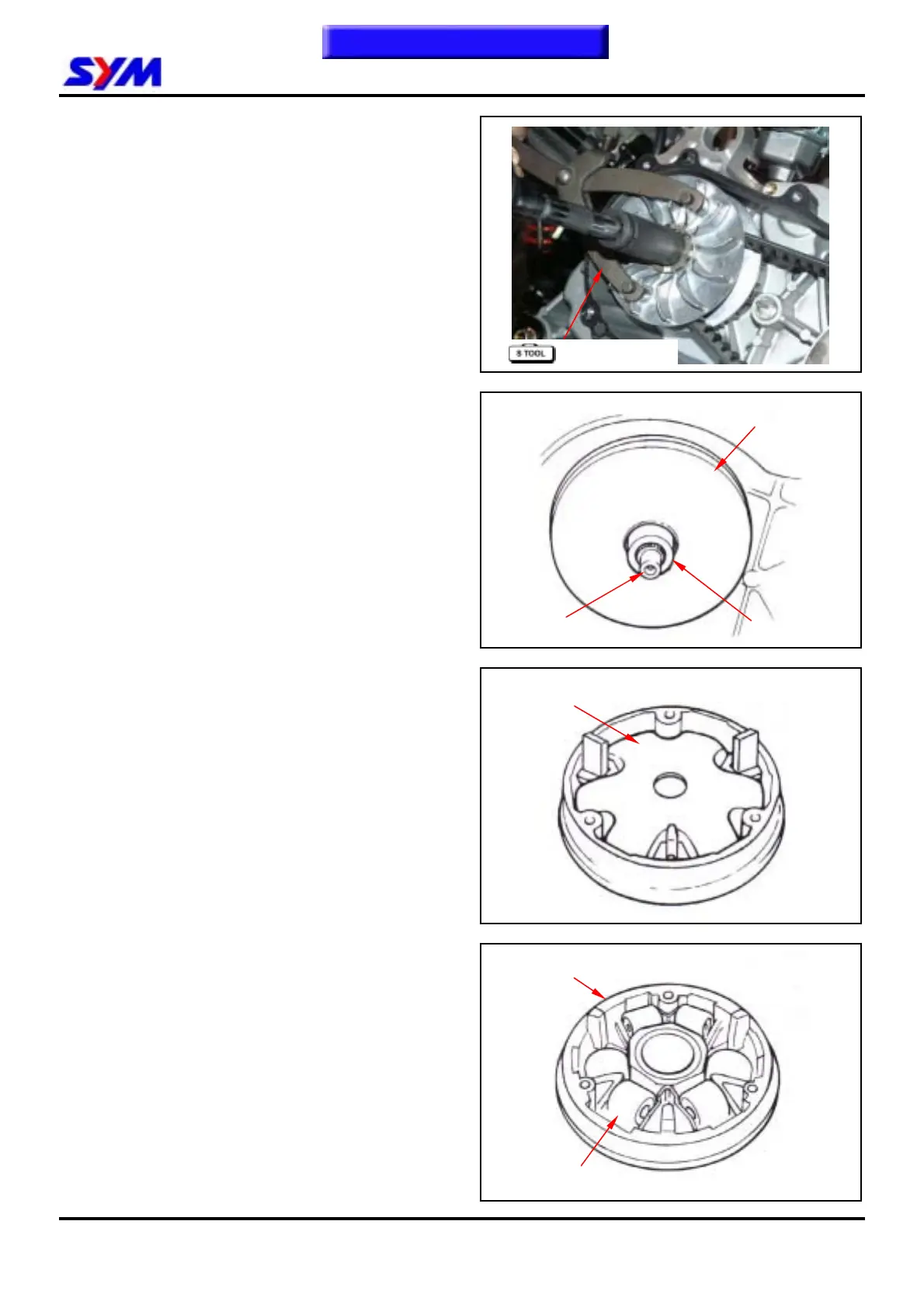 SYM

S TOOL