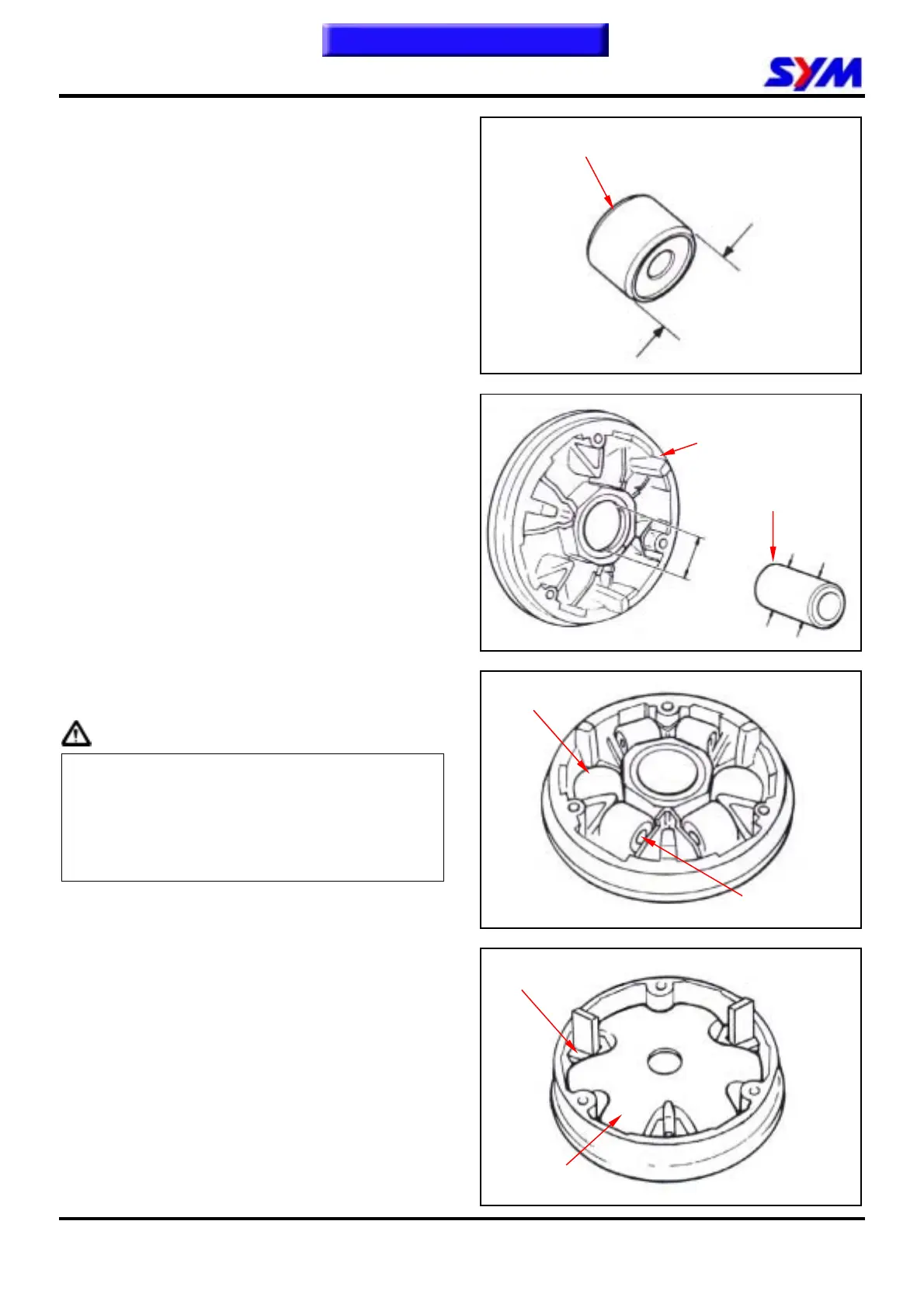 SYM