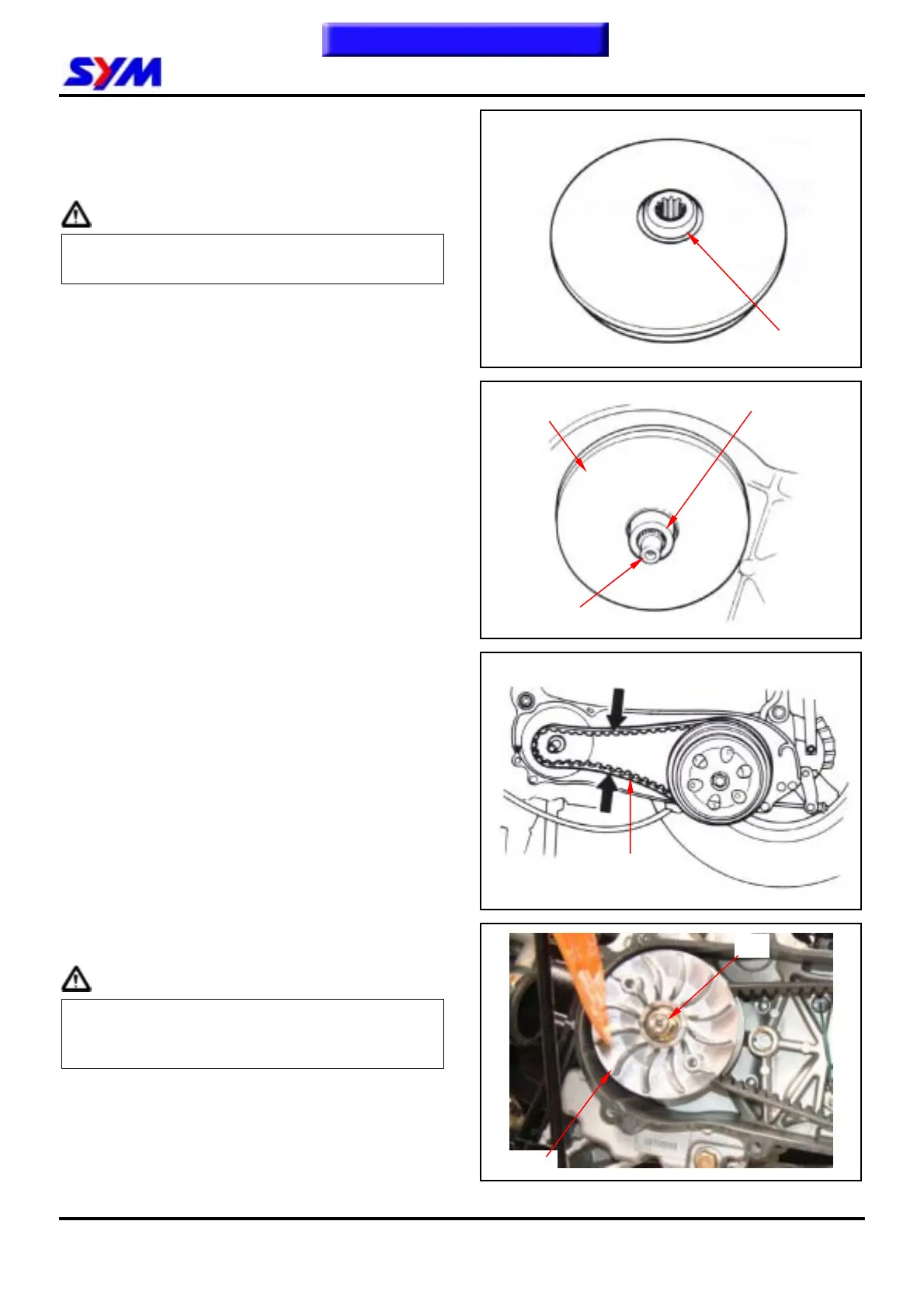 SYM