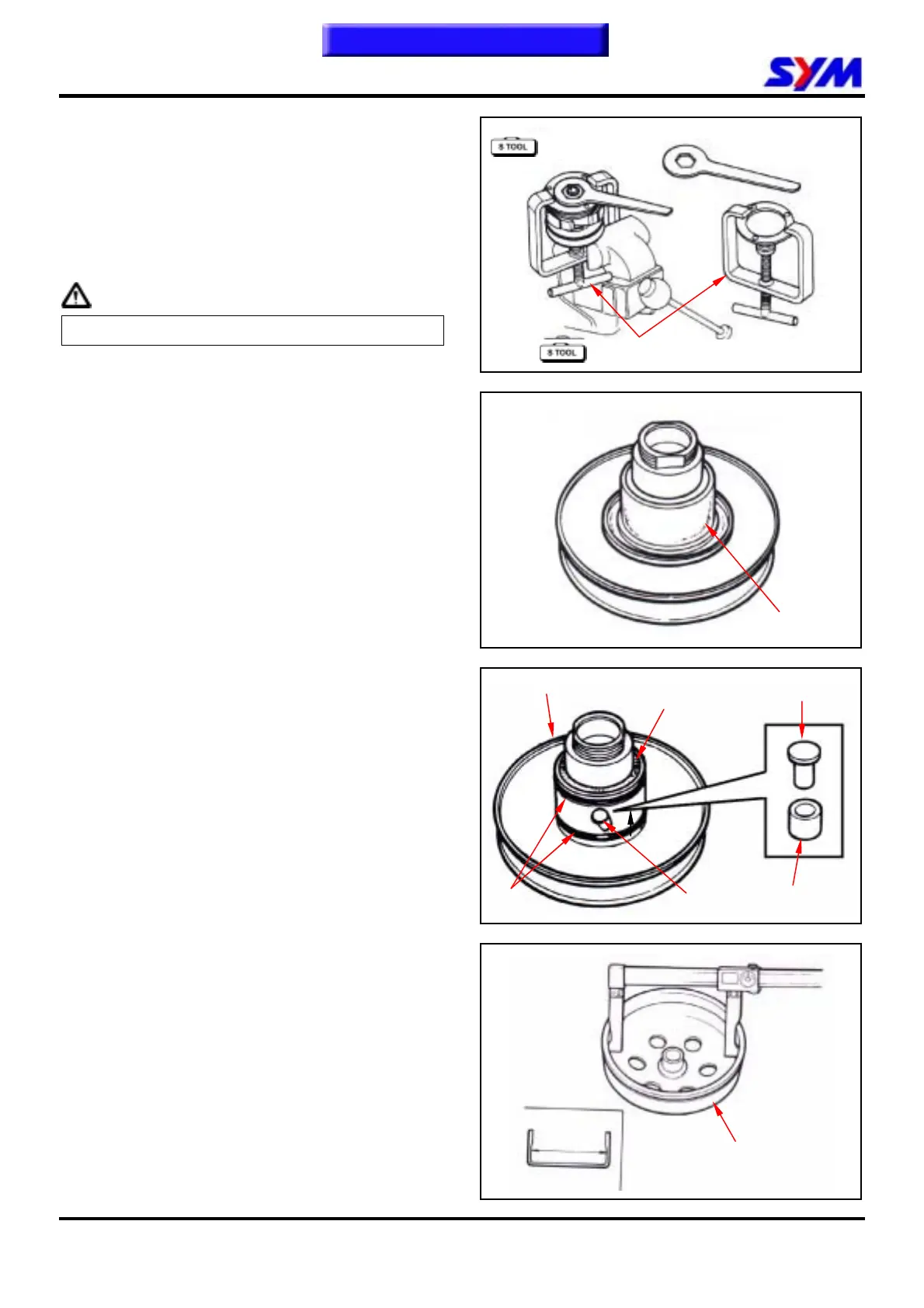 SYM

S TOOL

S TOOL