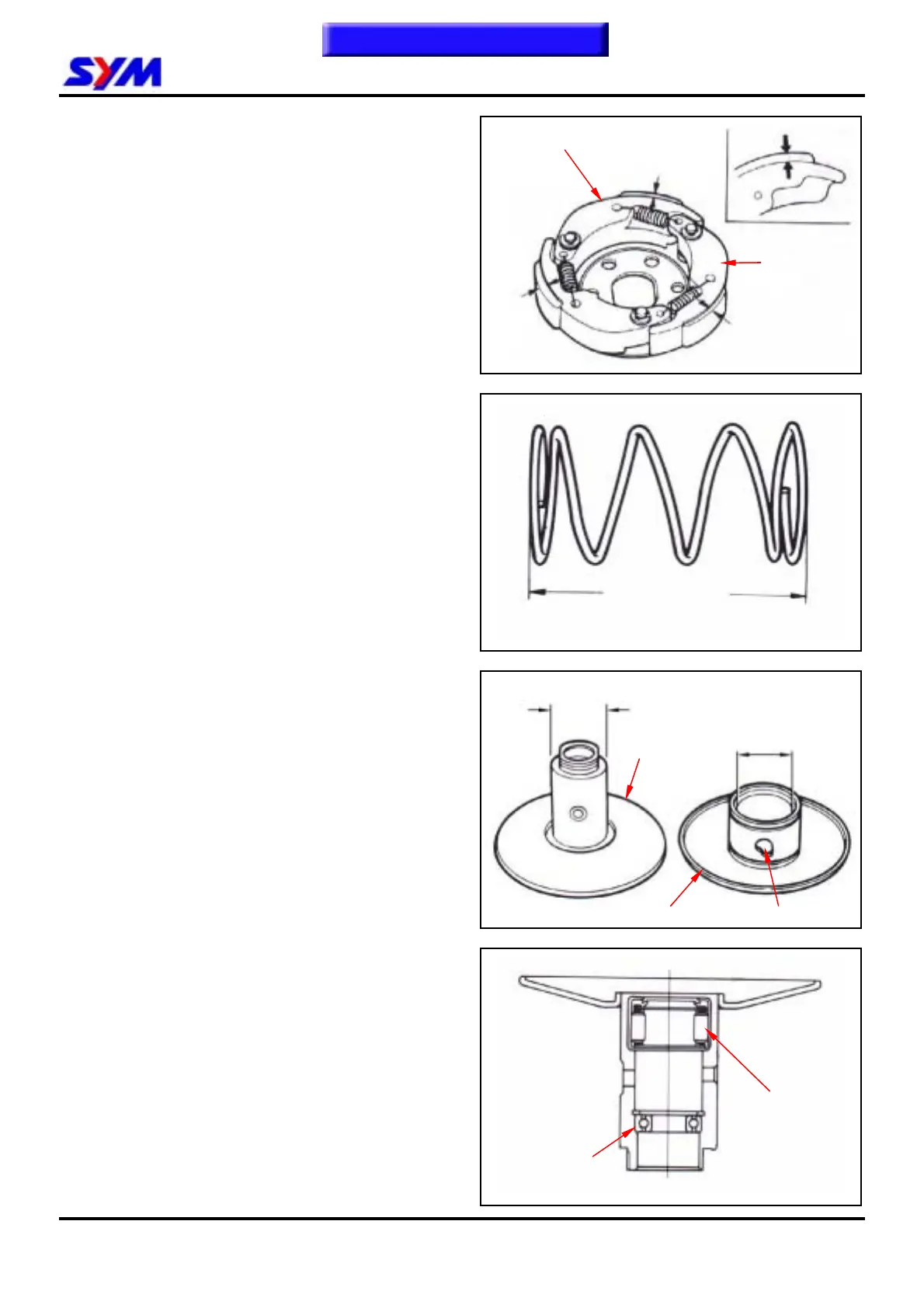 SYM