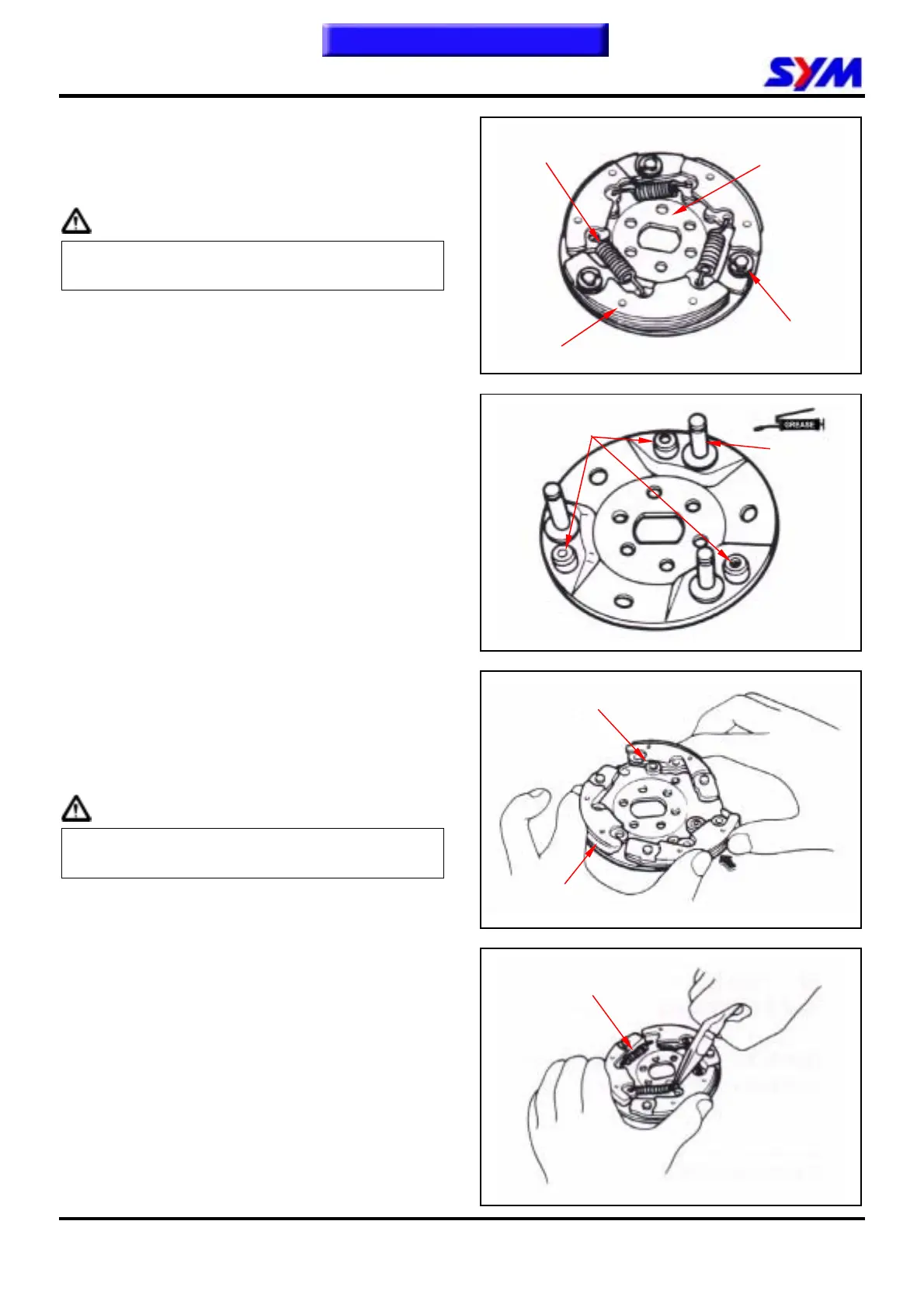 SYM

GREASE