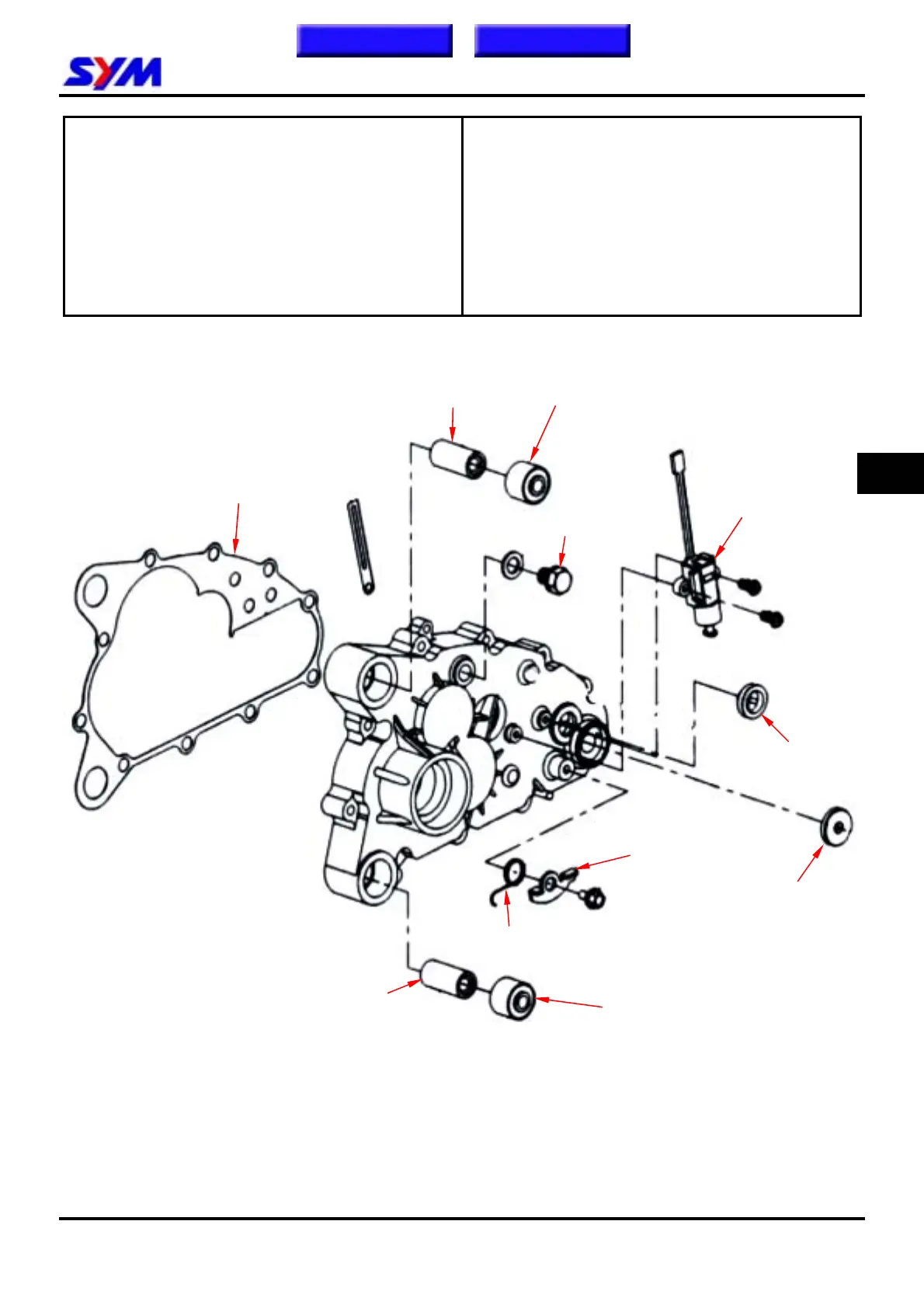 SYM