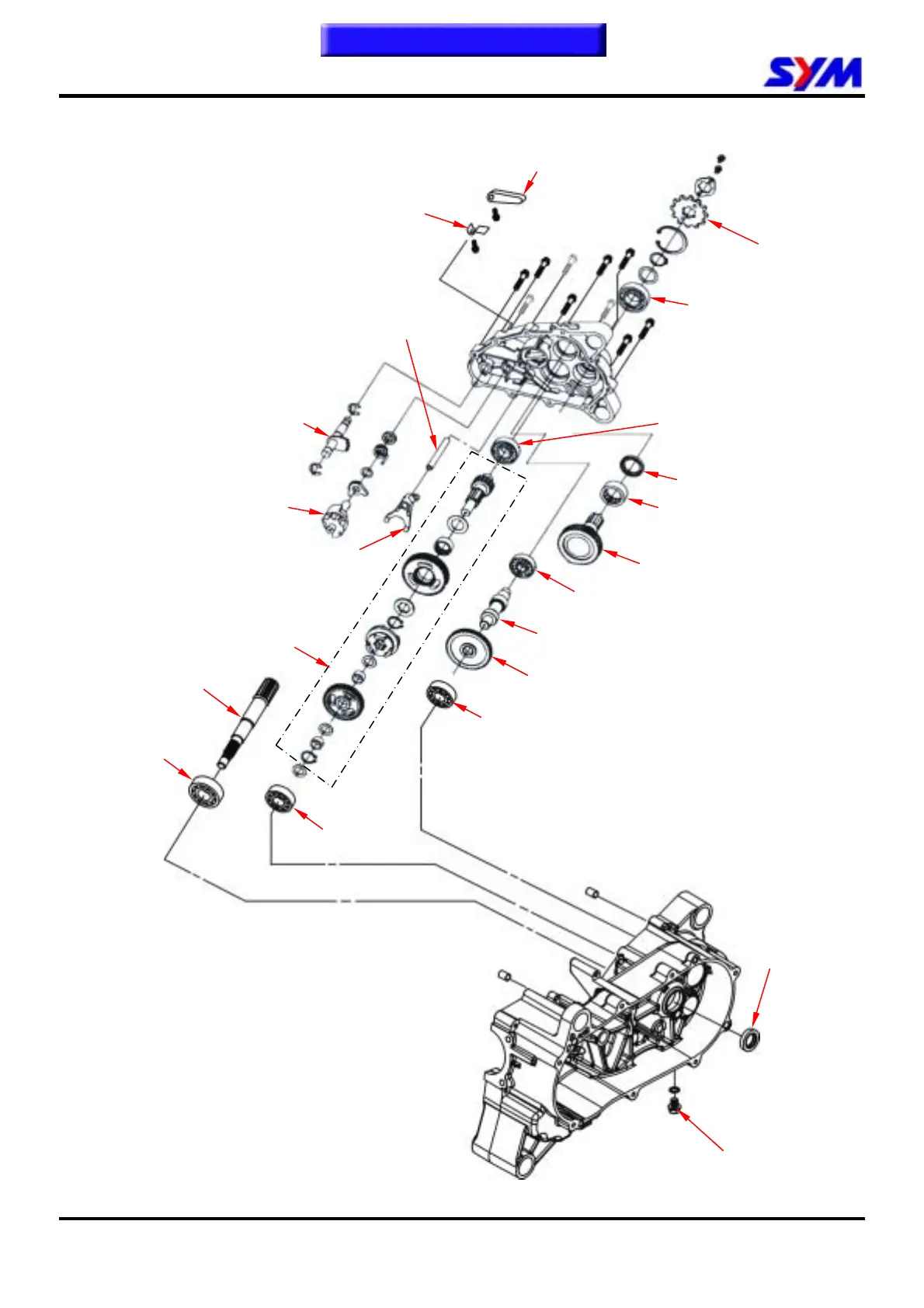 SYM