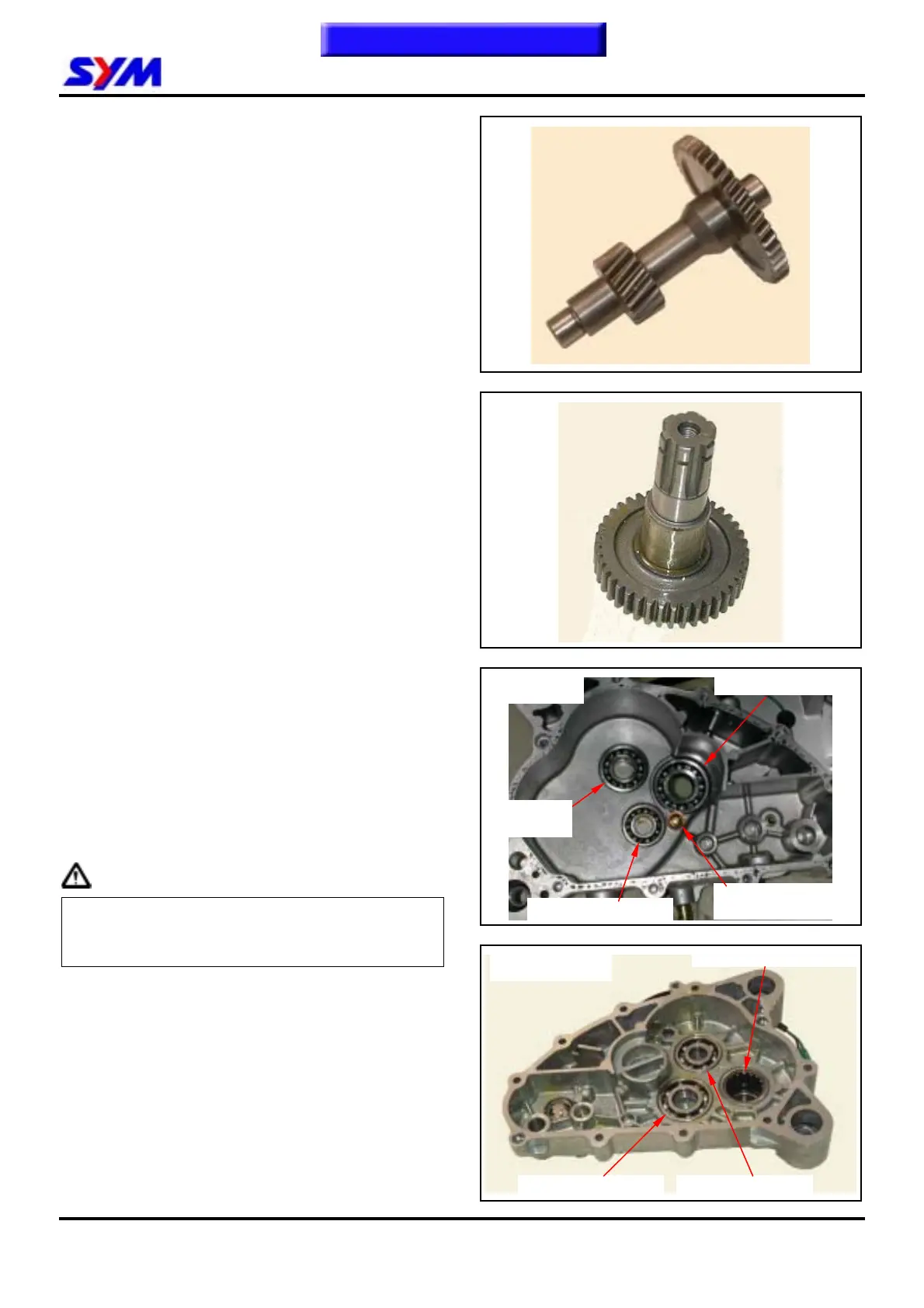 SYM