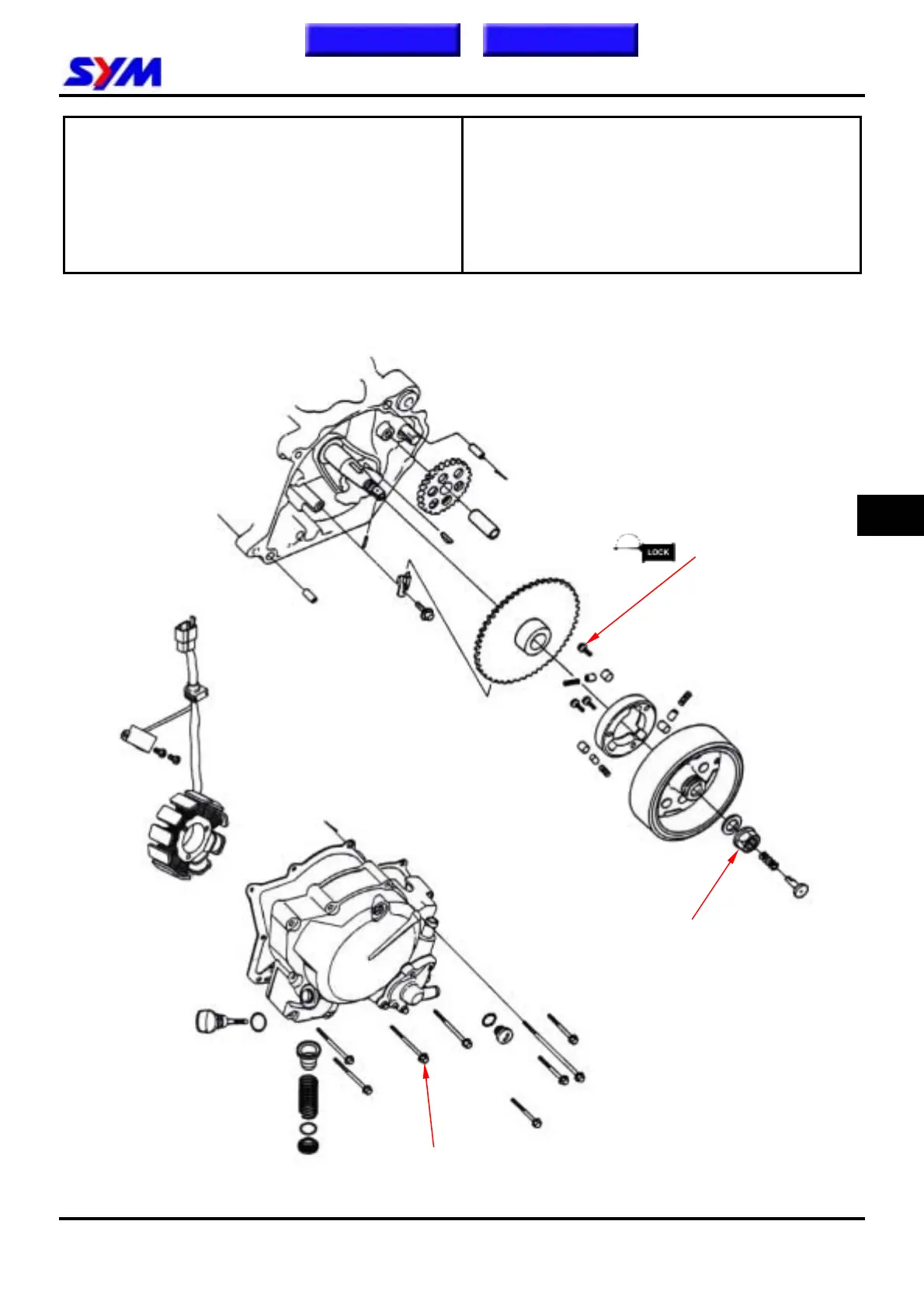 SYM

LOCK