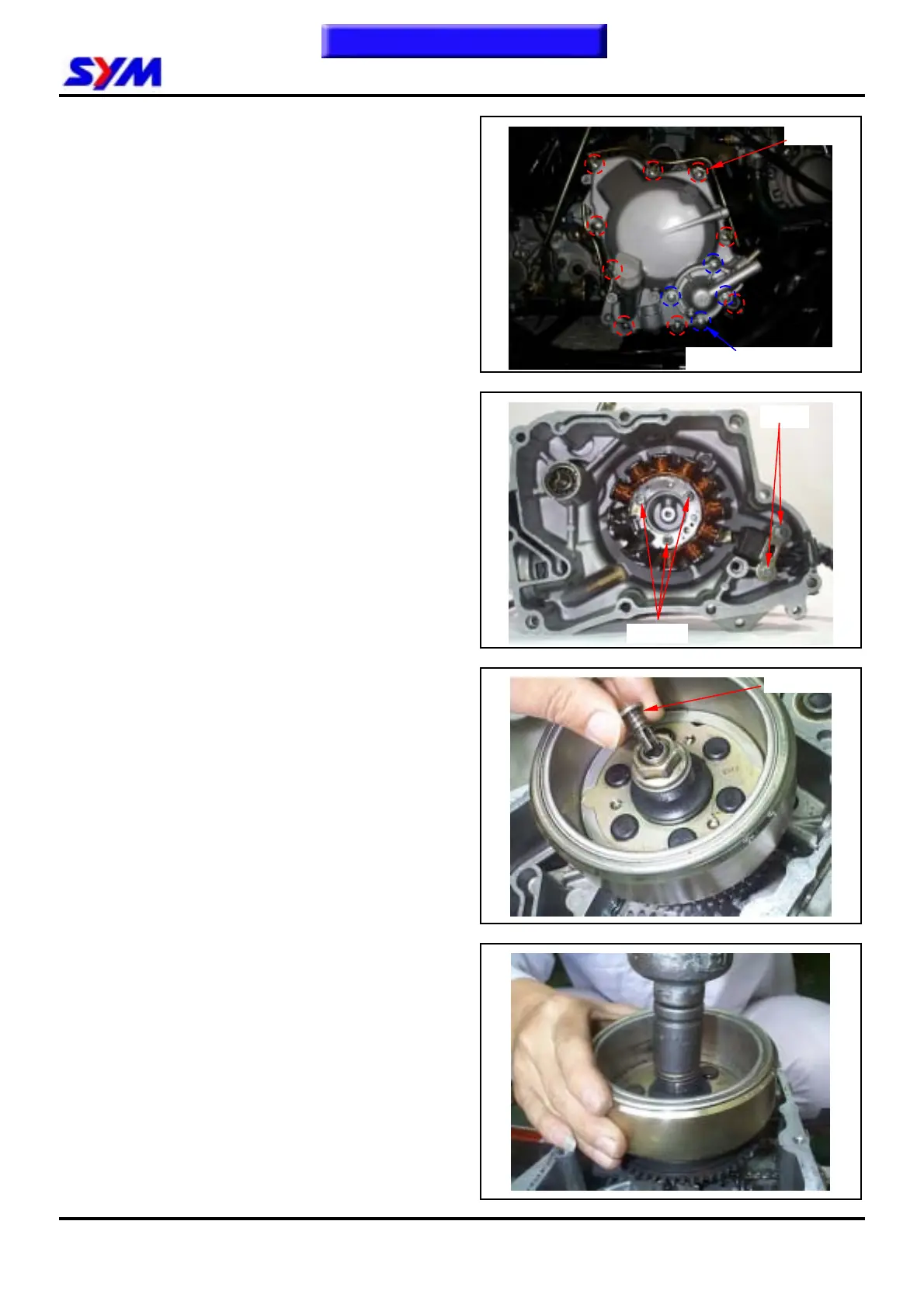 SYM