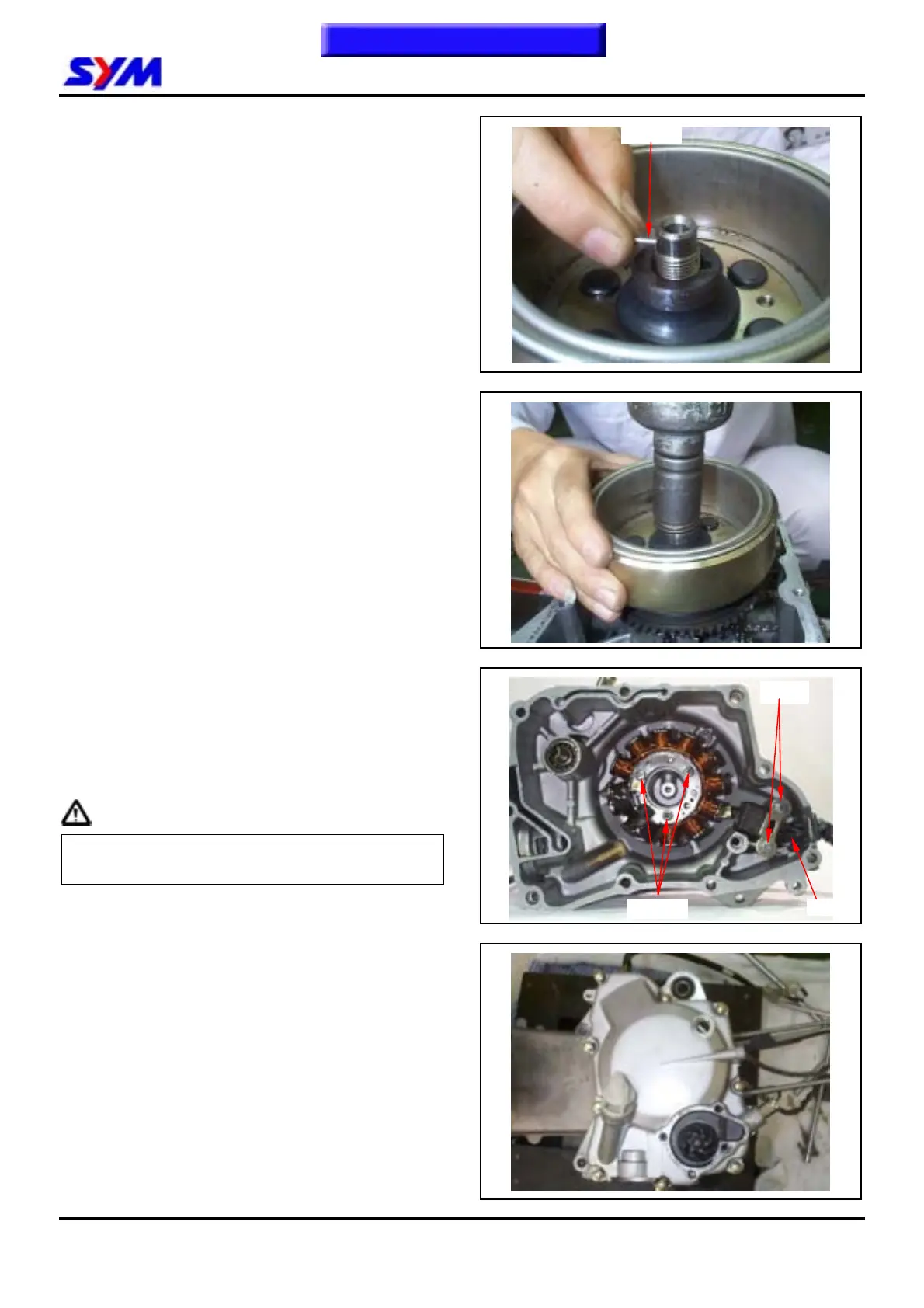 SYM