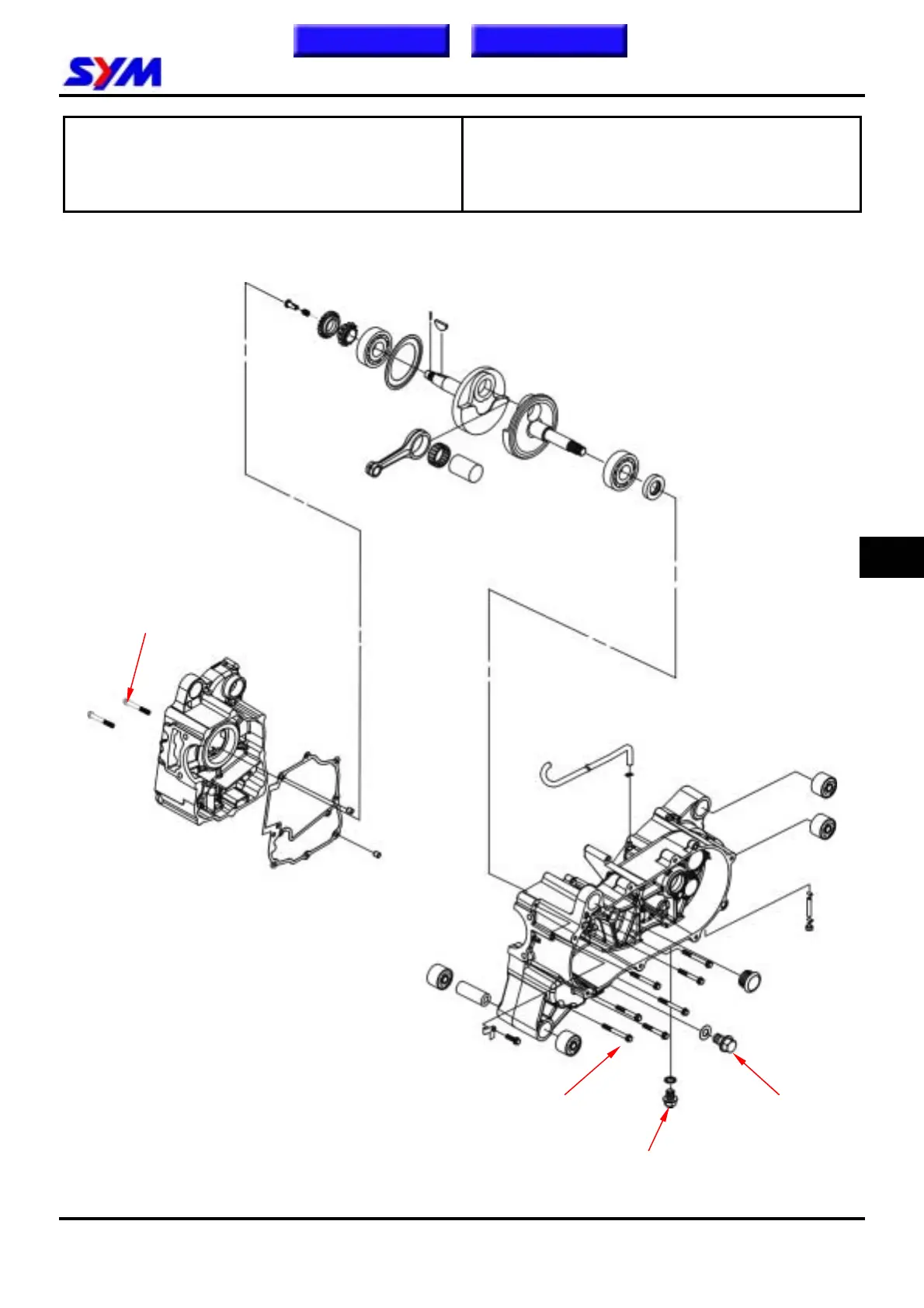 SYM