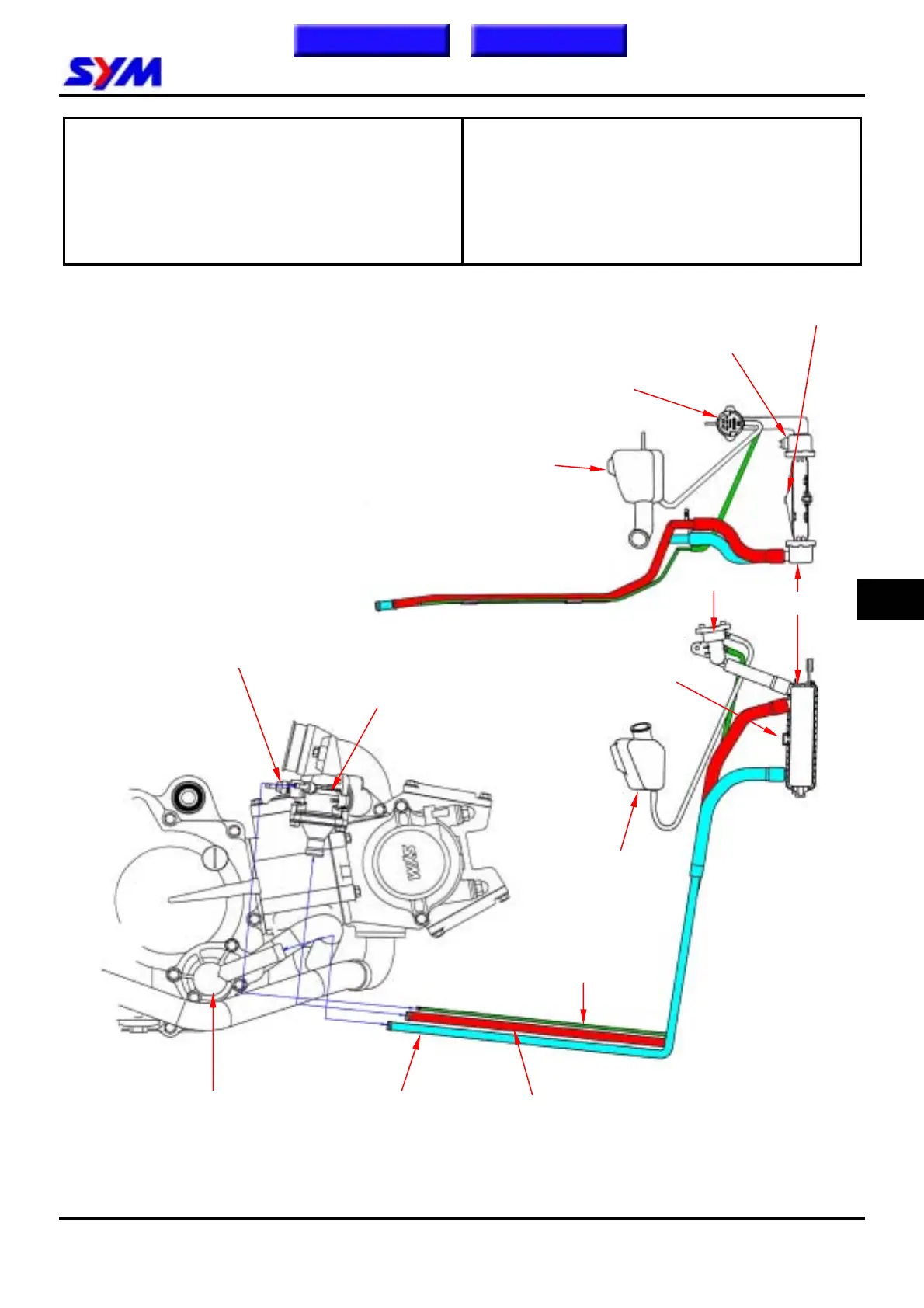 SYM

SYM