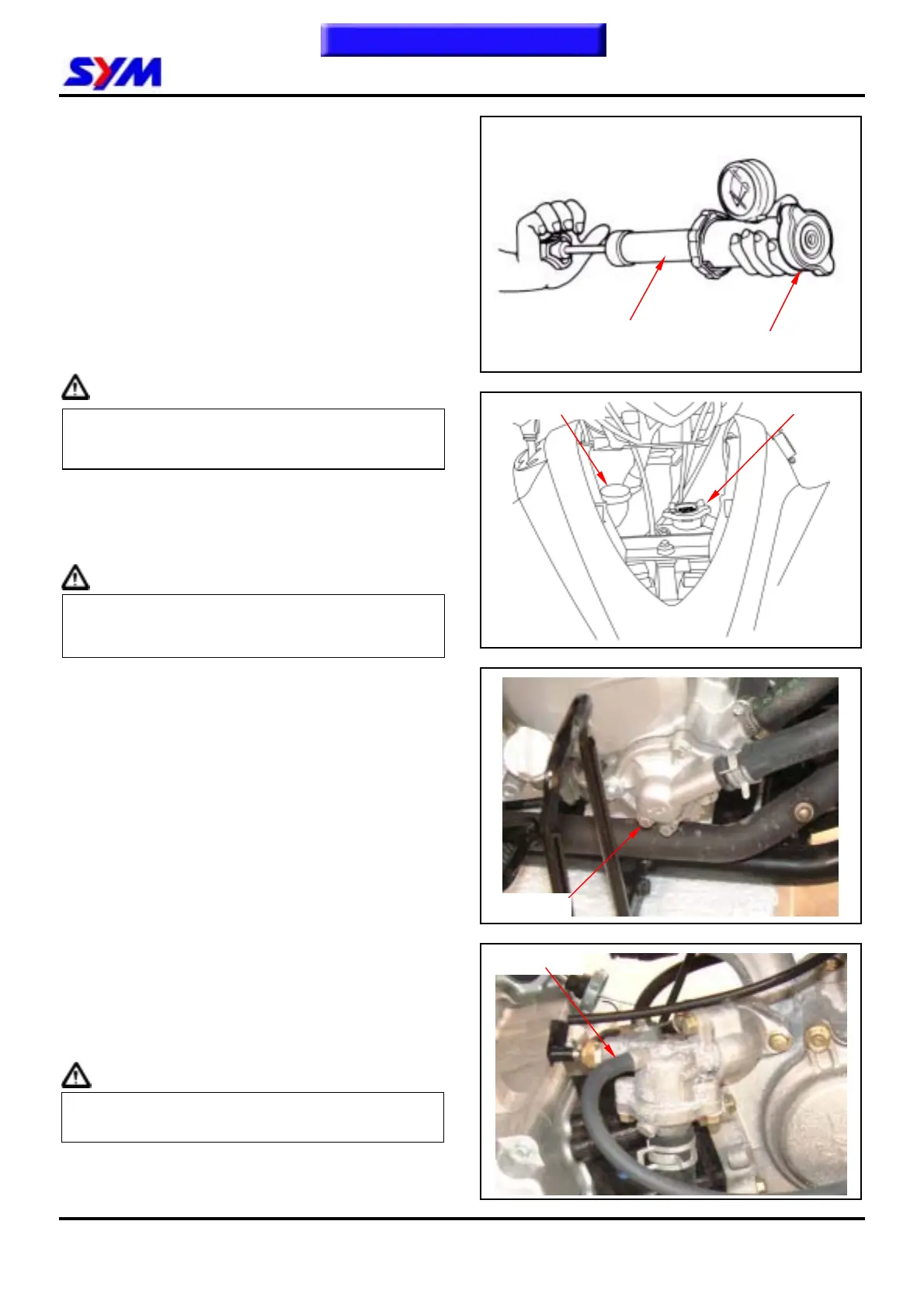 SYM