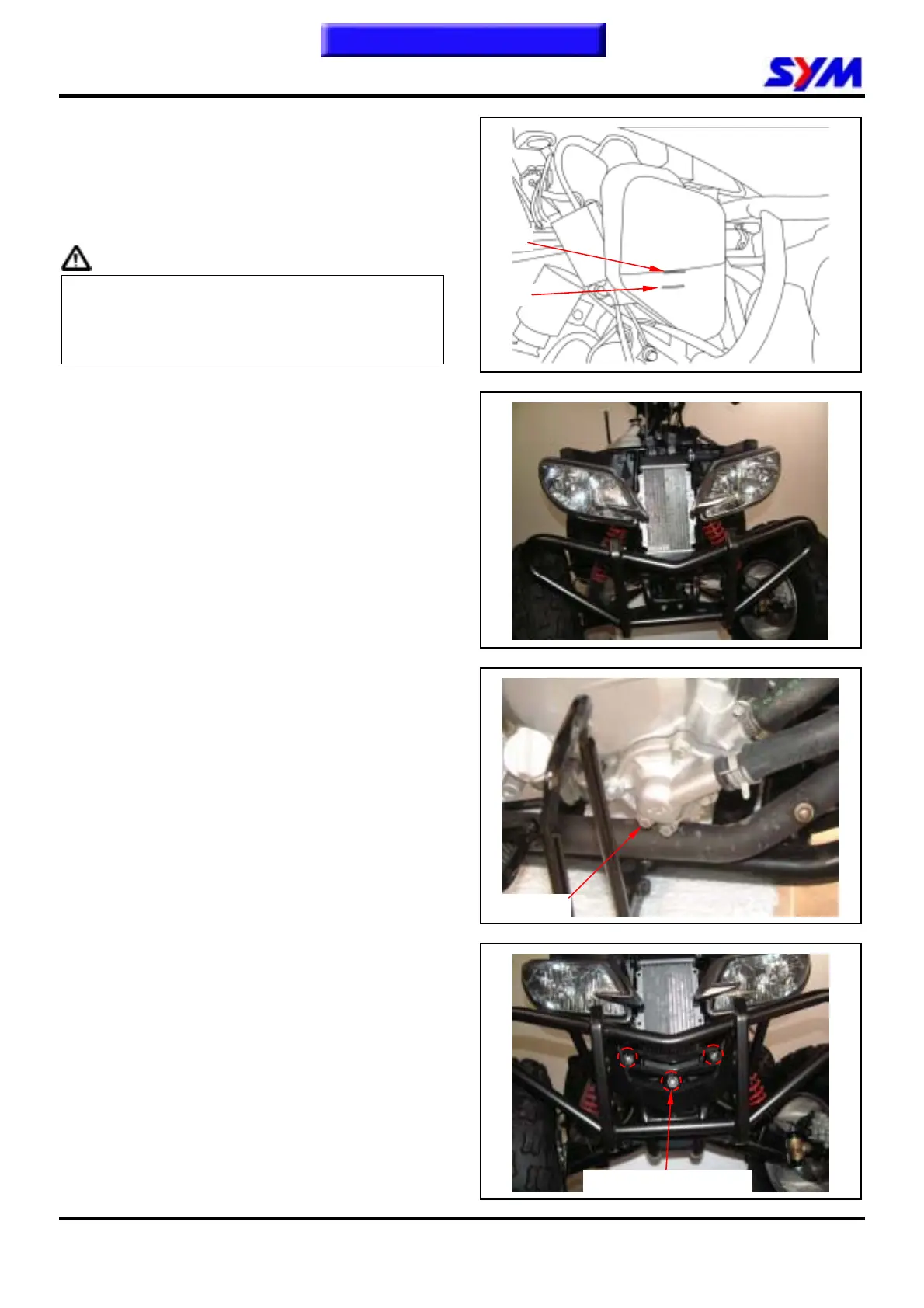 SYM