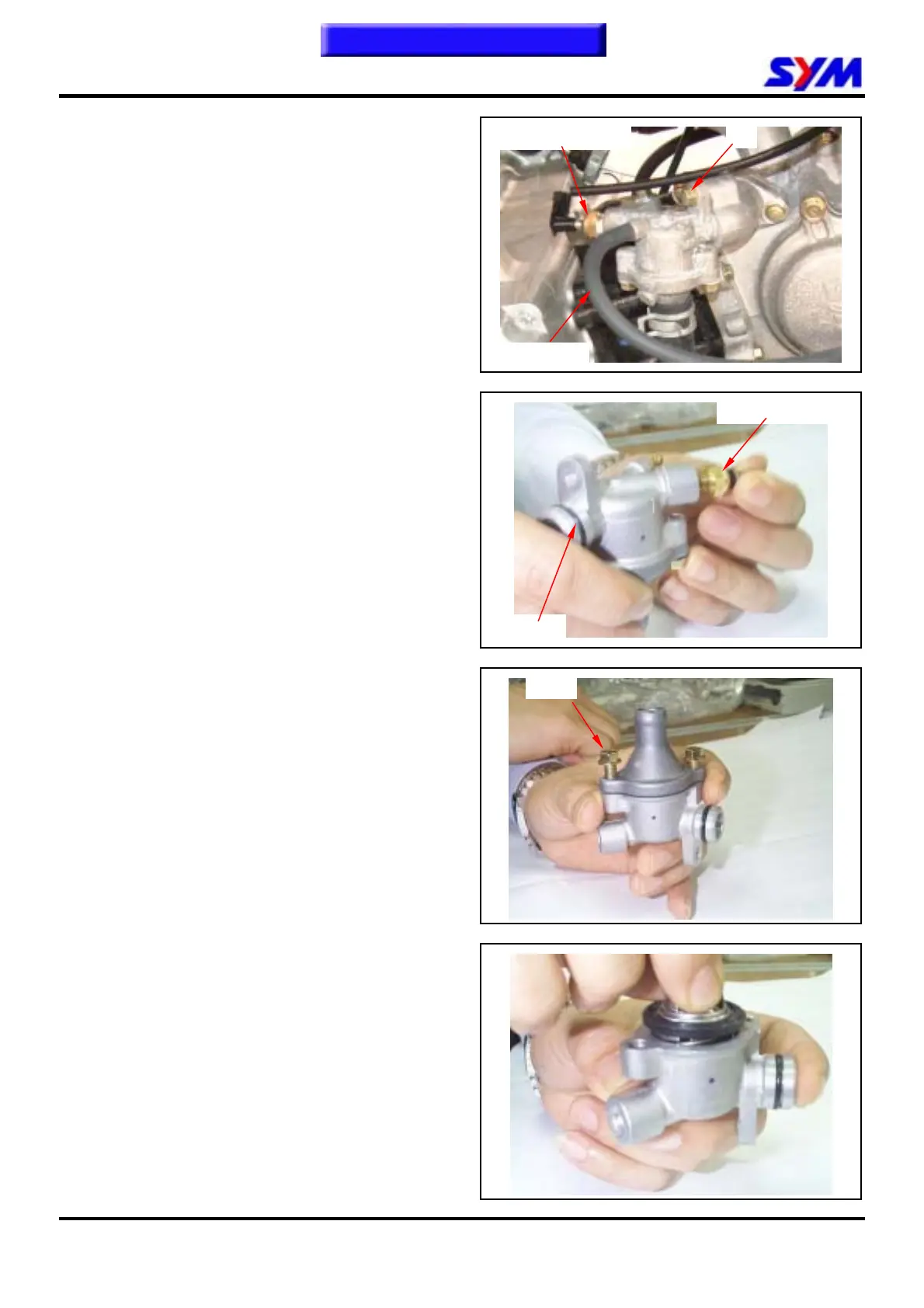 SYM