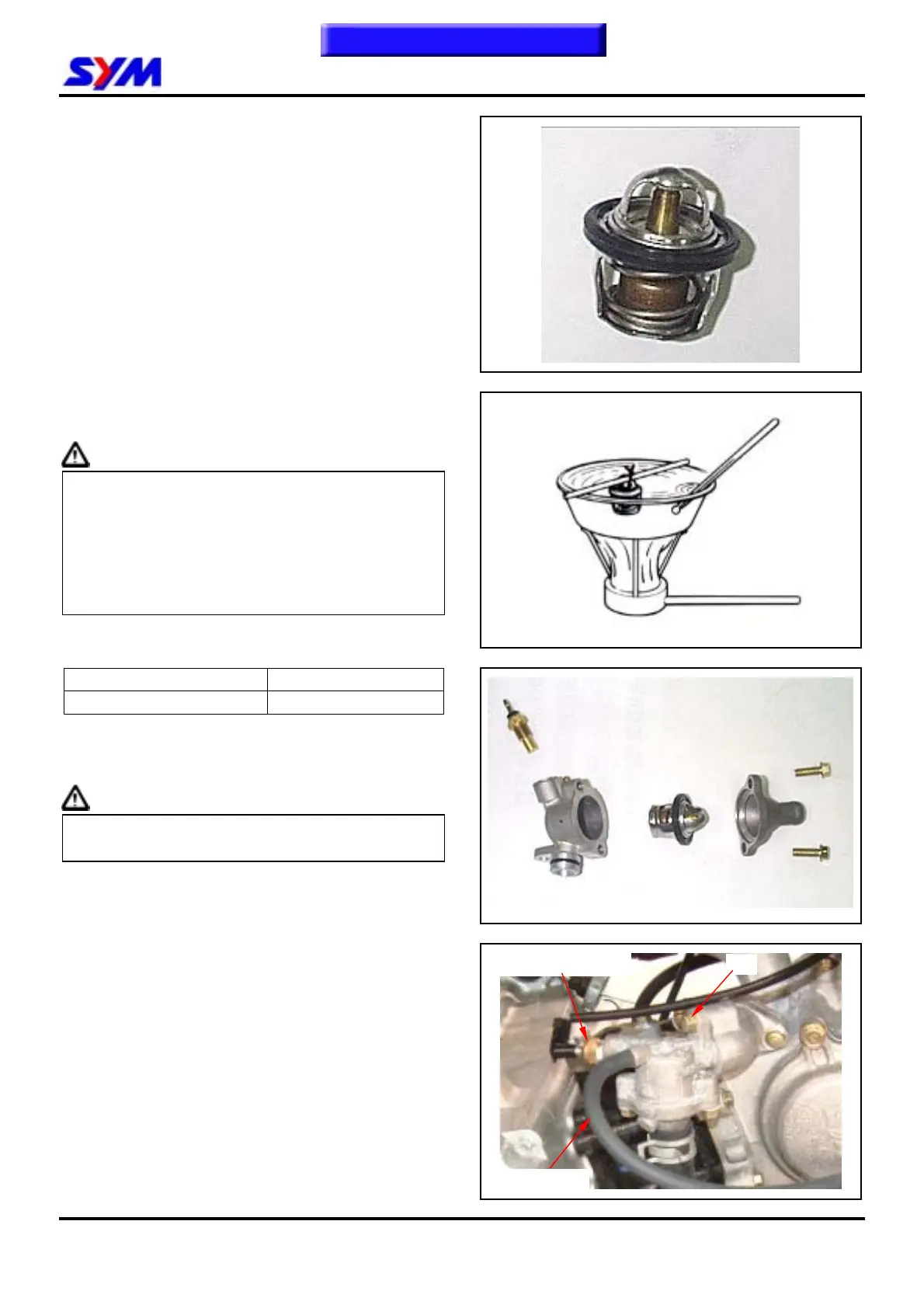 SYM