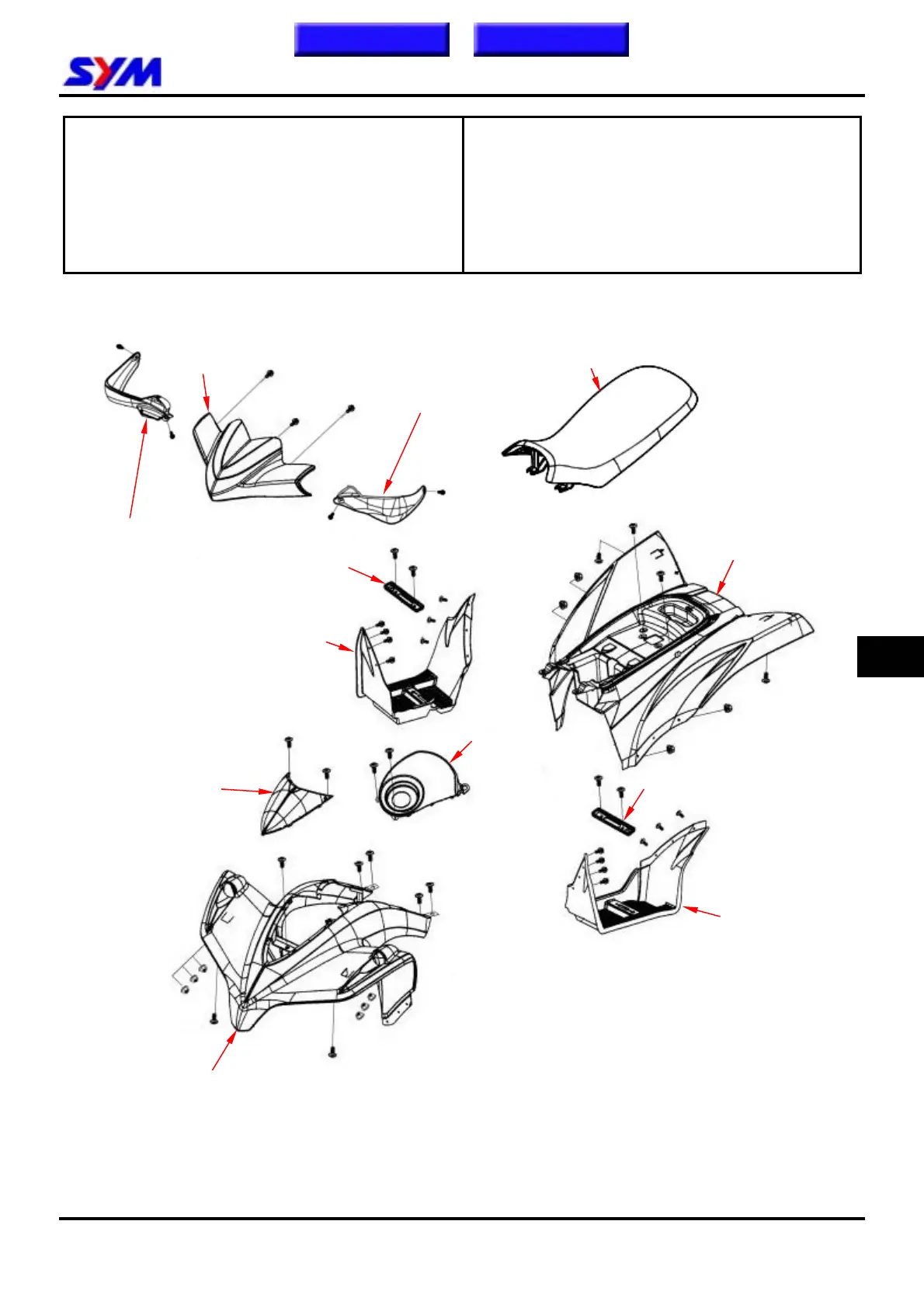 SYM