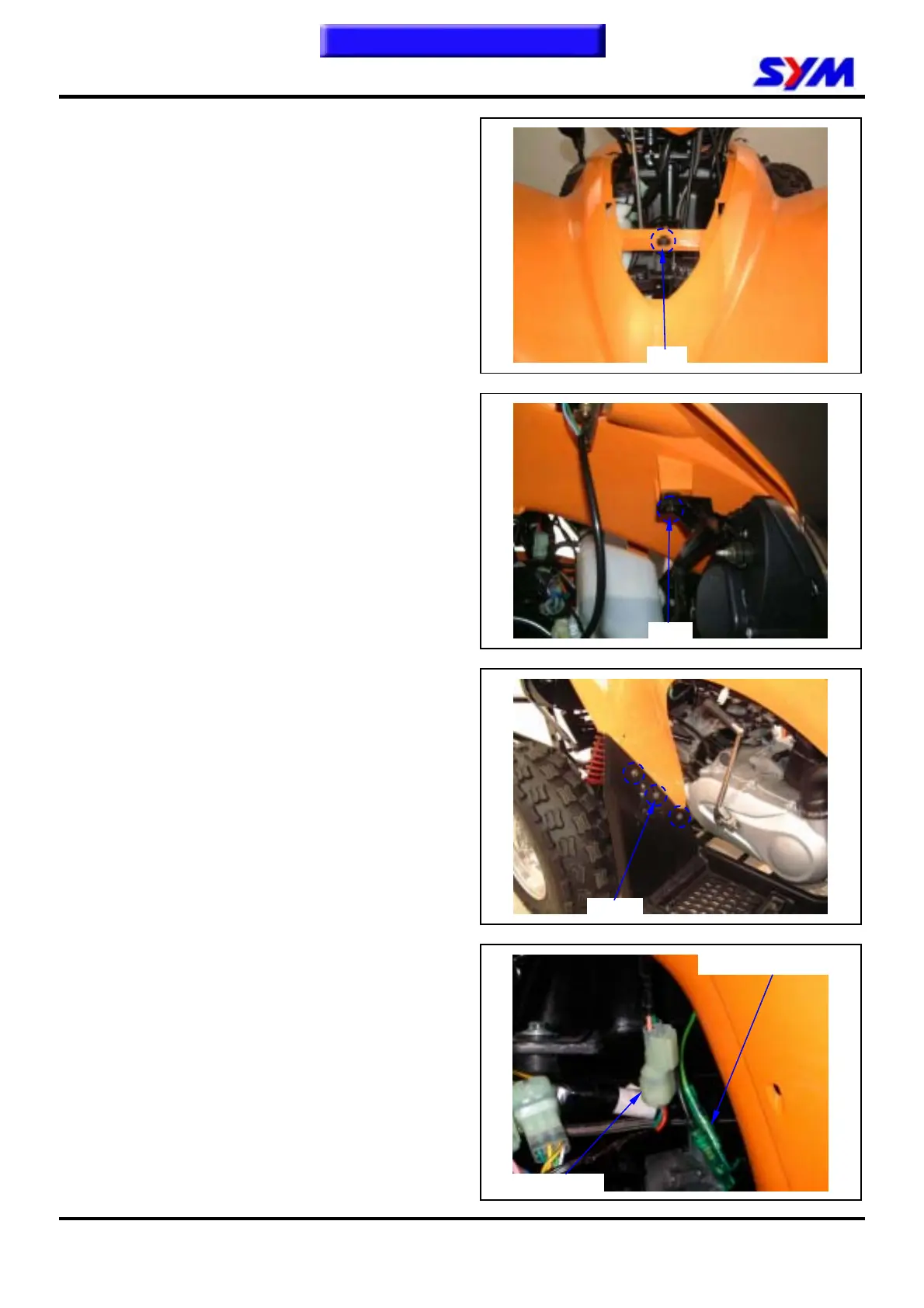 SYM