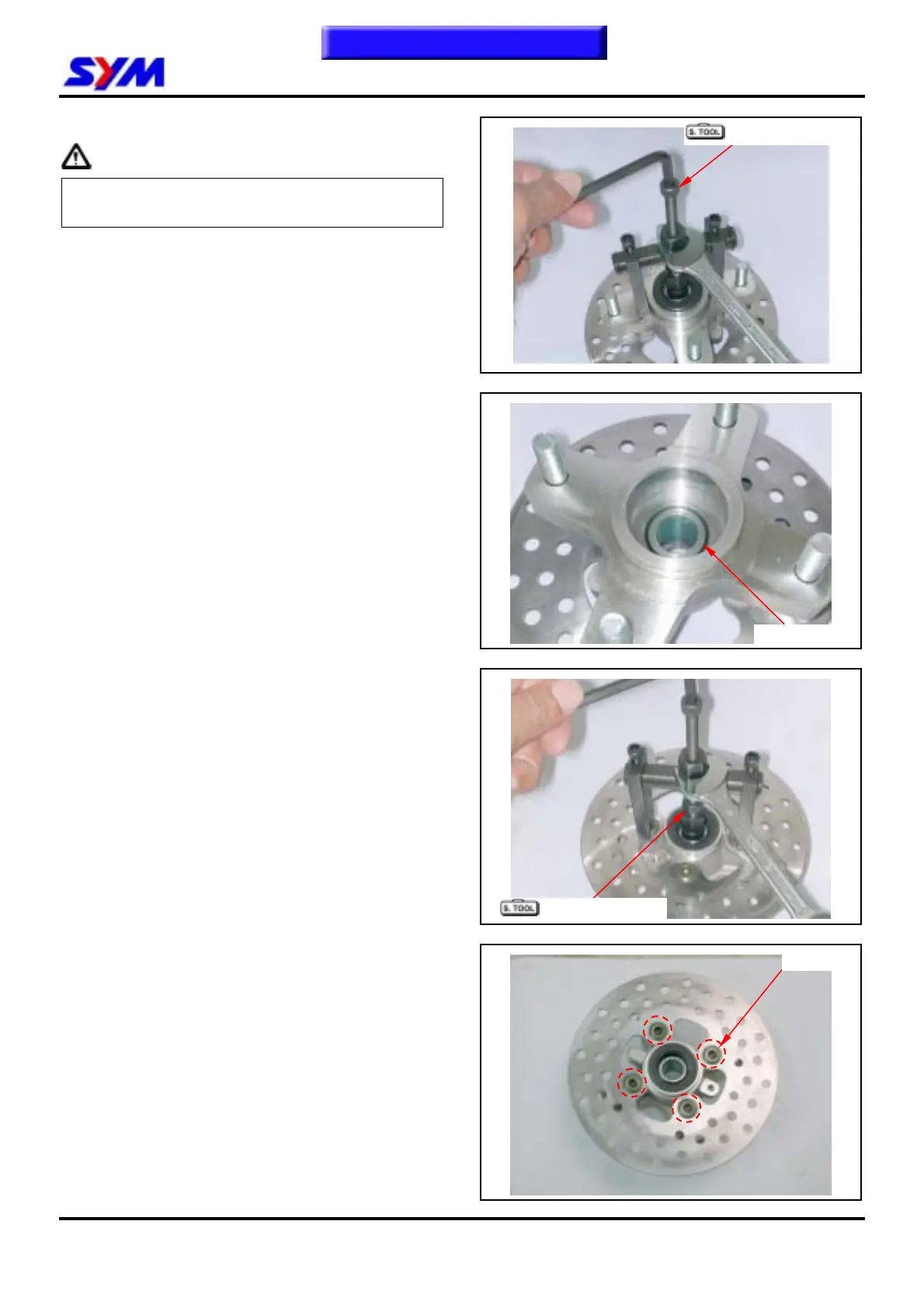 SYM

S. TOOL

S. TOOL