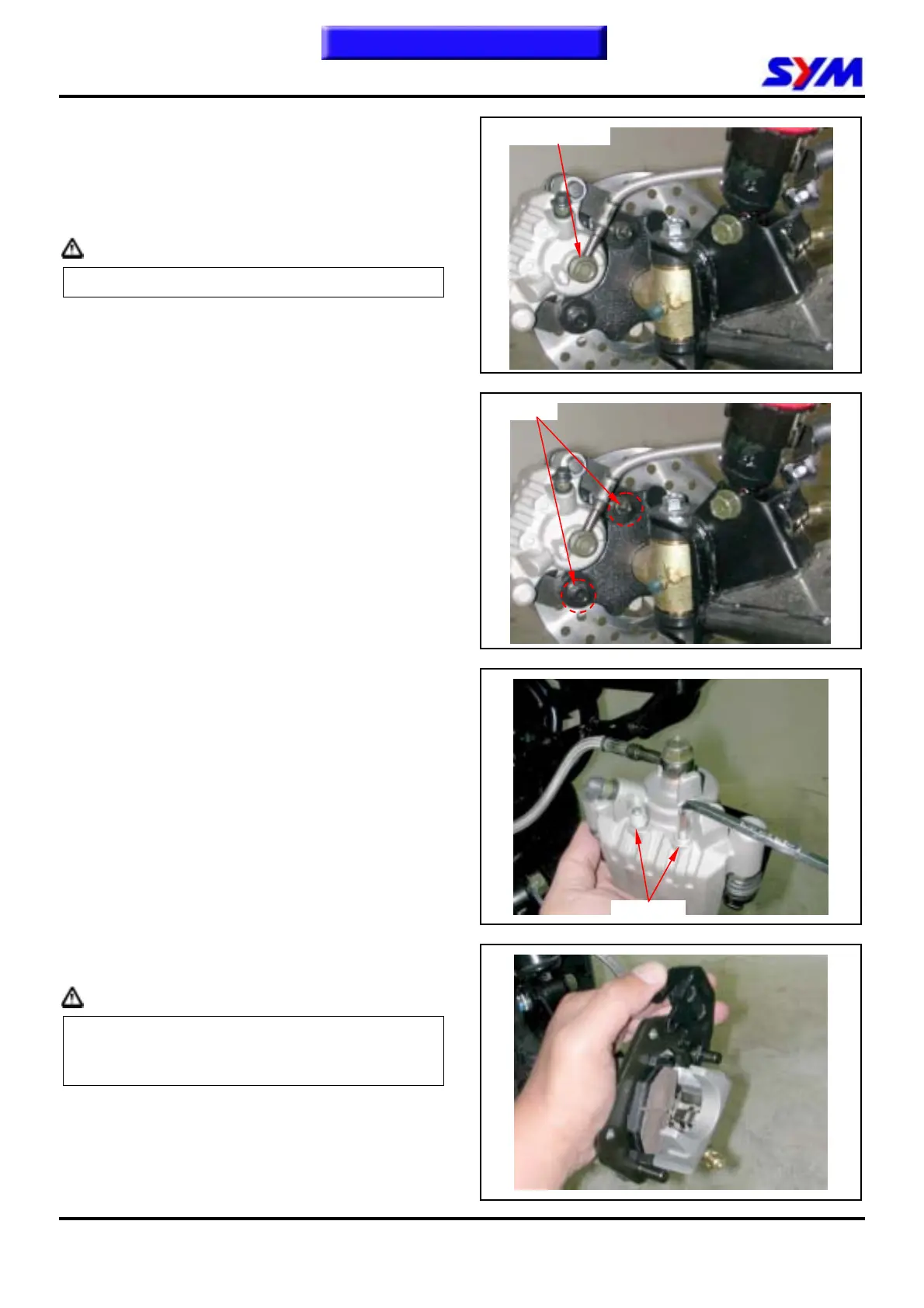 SYM