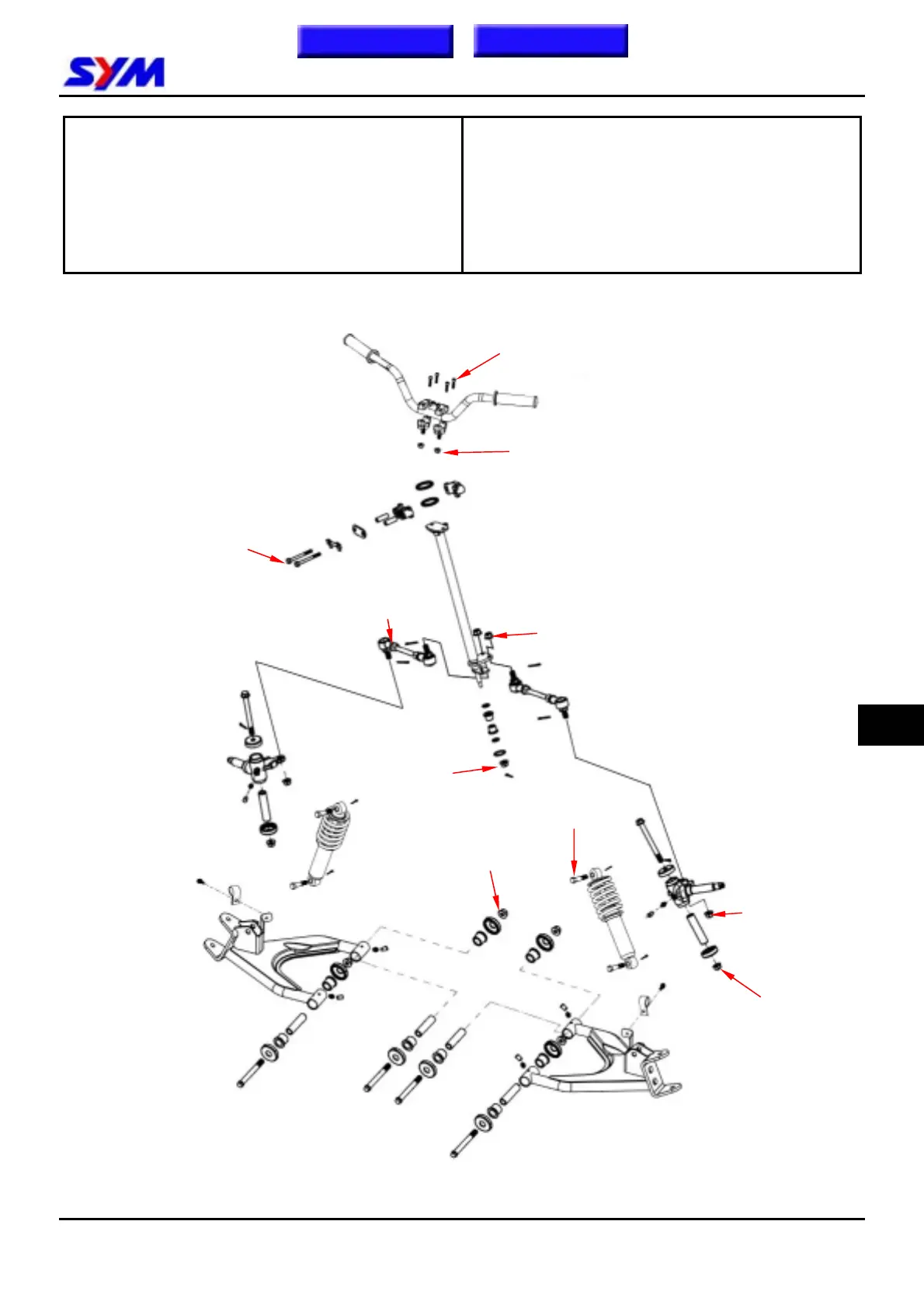 SYM