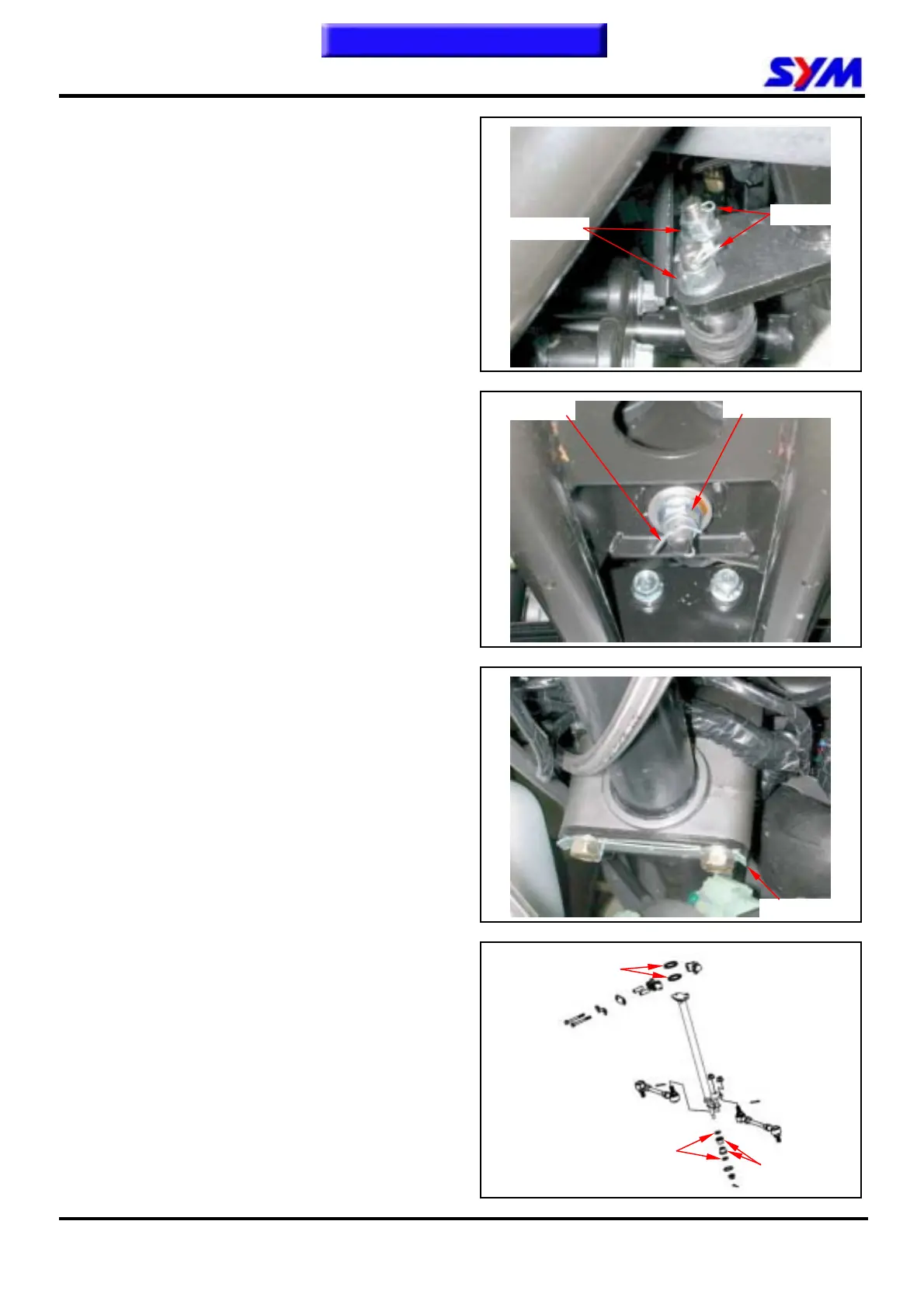 SYM