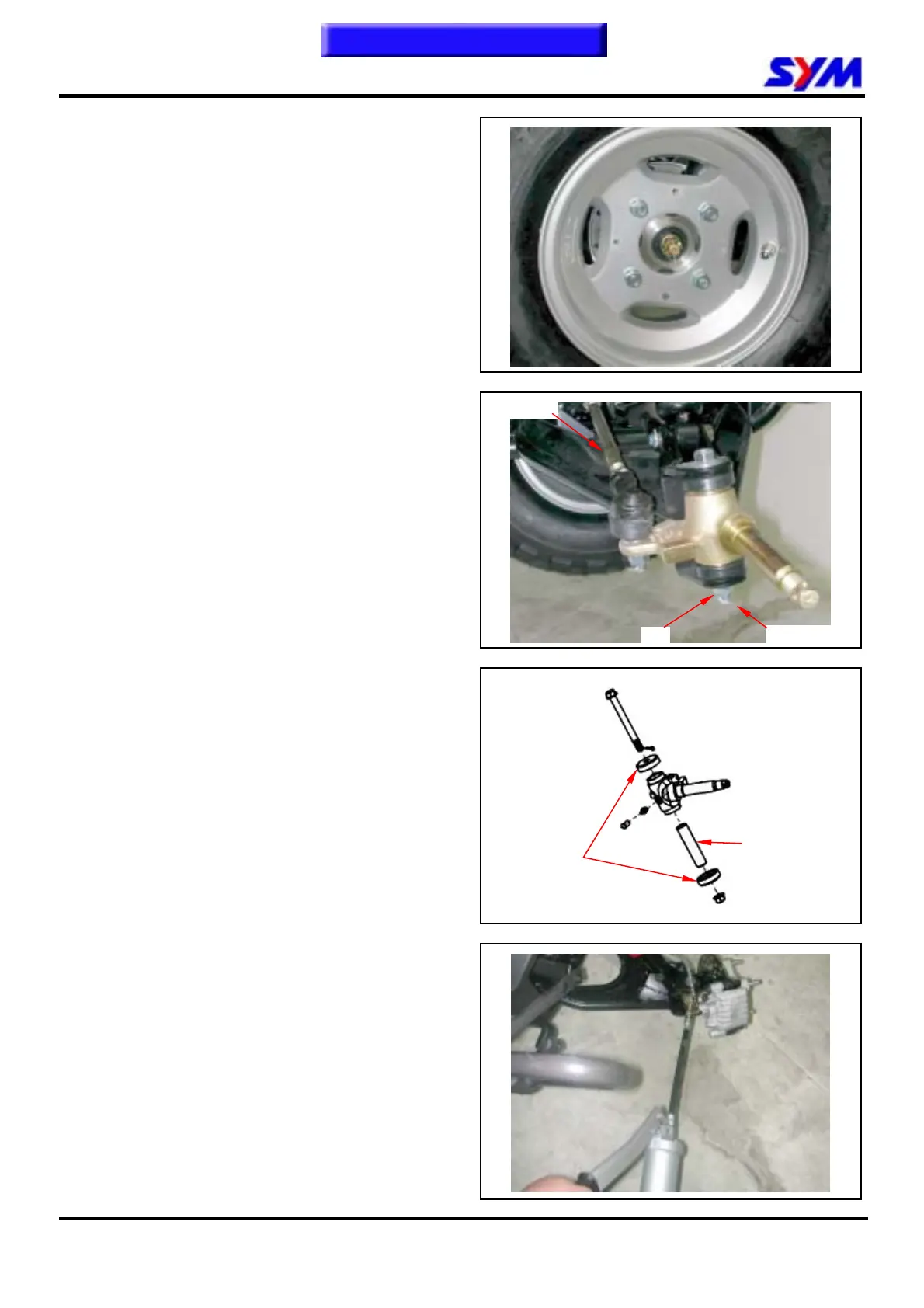 SYM