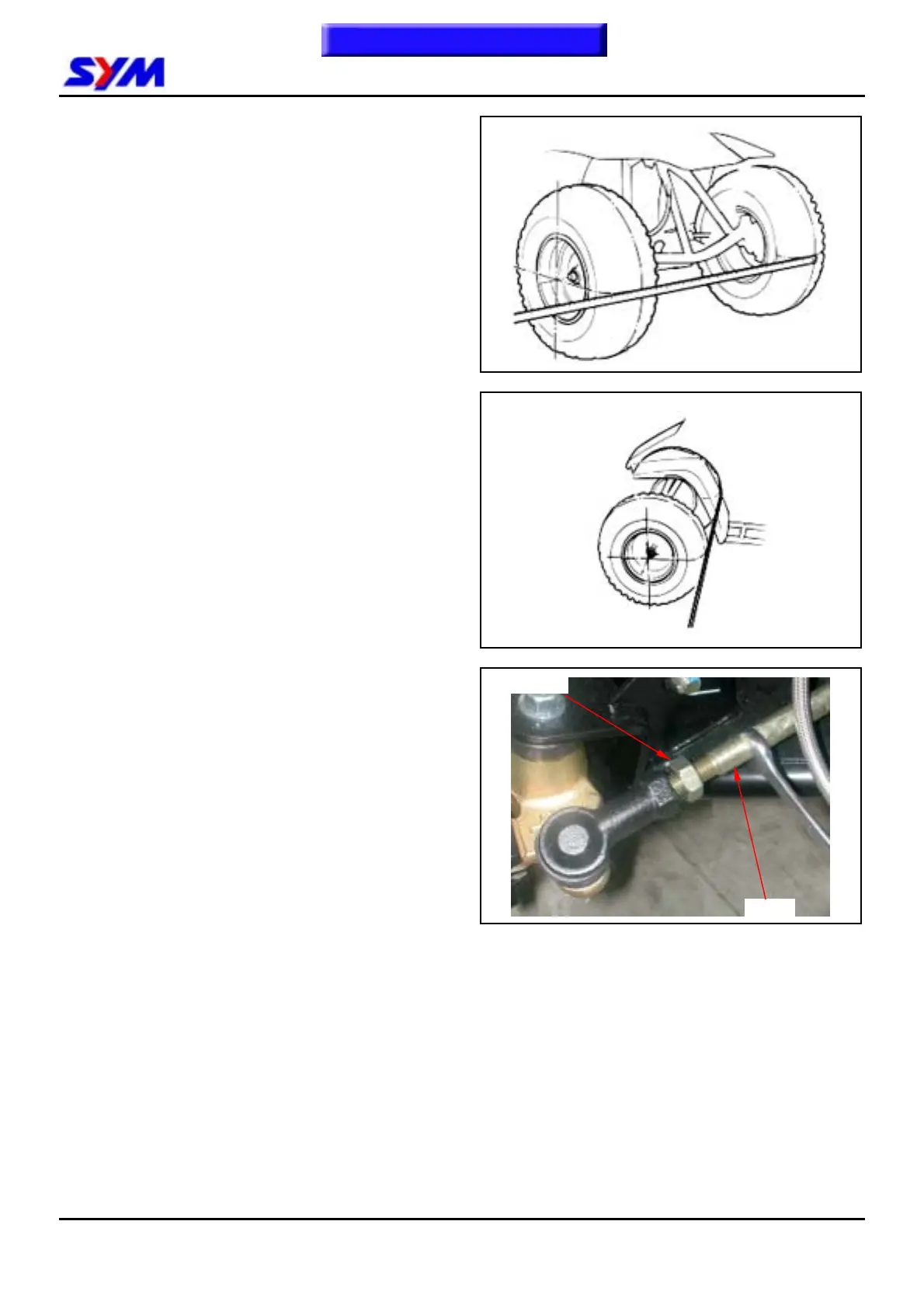 SYM