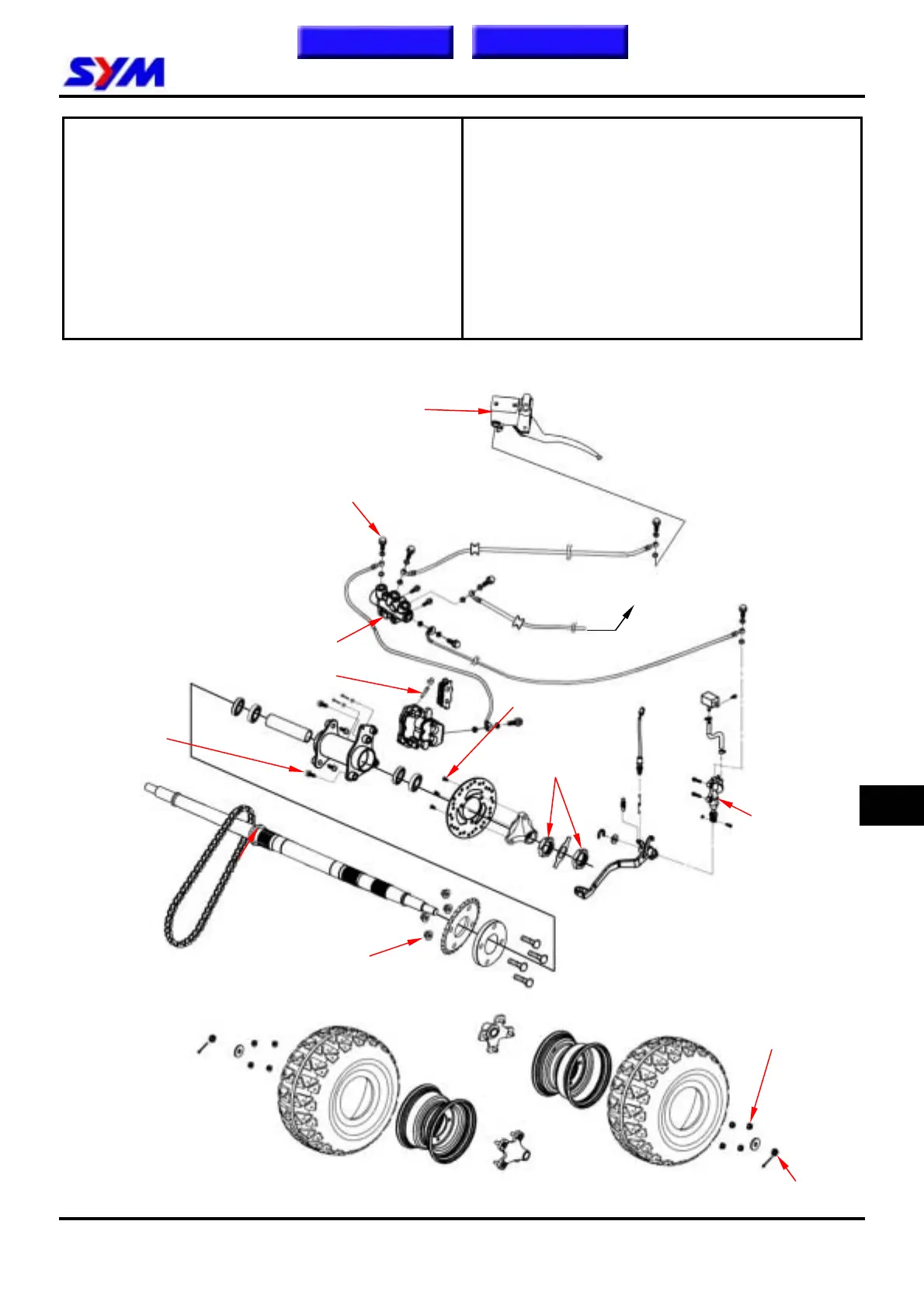 SYM